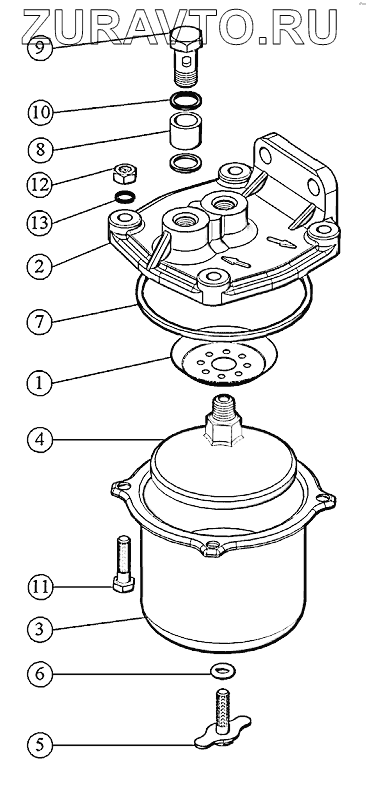 ZURAVTO.RU

9
10
8
12
13
2
7
1
4
11
3
6
5