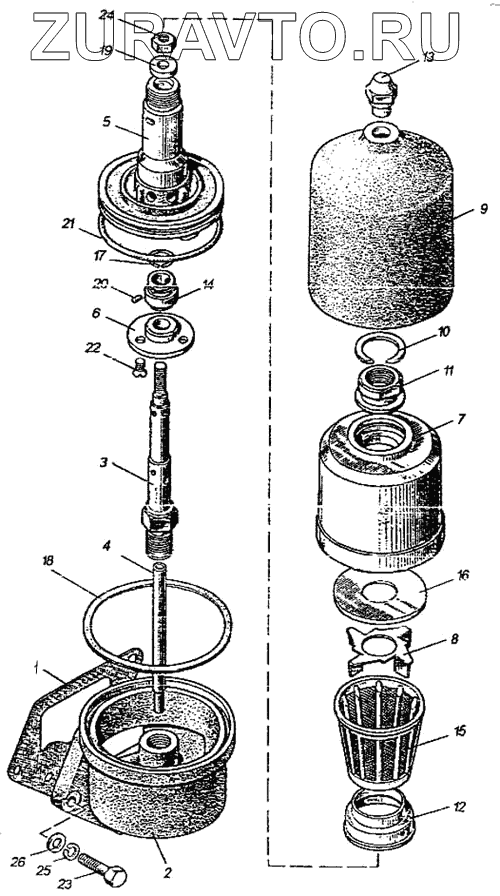 ZURAVTO.RU

24
19
5
21
17
20
14
6
22
3
4
18
1
26
25
23
2
13
9
10
11
7
16
8
15
12