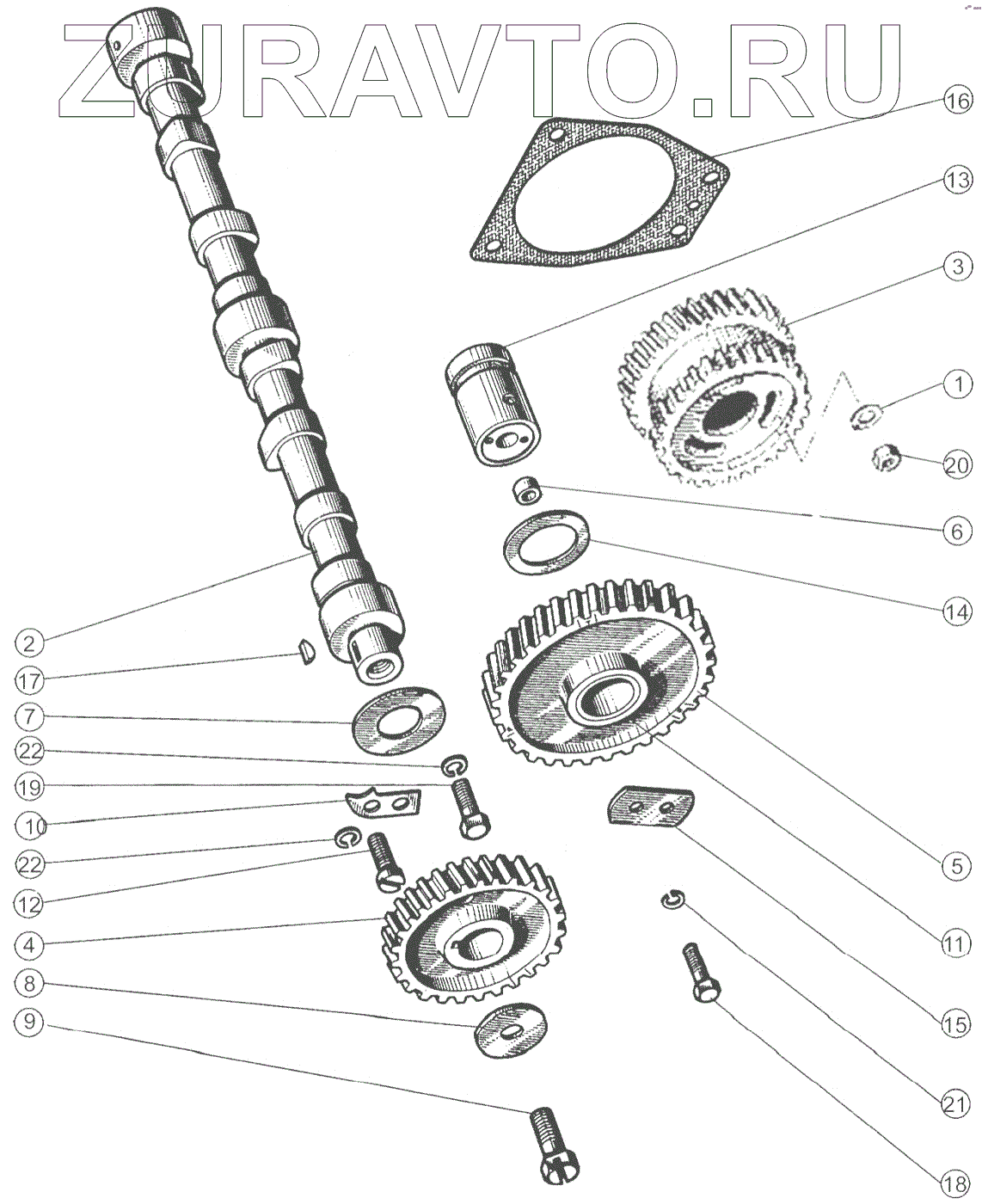 ZURAVTO.RU

16
13
3
1
20
6
14
2
17
7
22
19
10
22
12
4
8
9
5
11
15
21
18