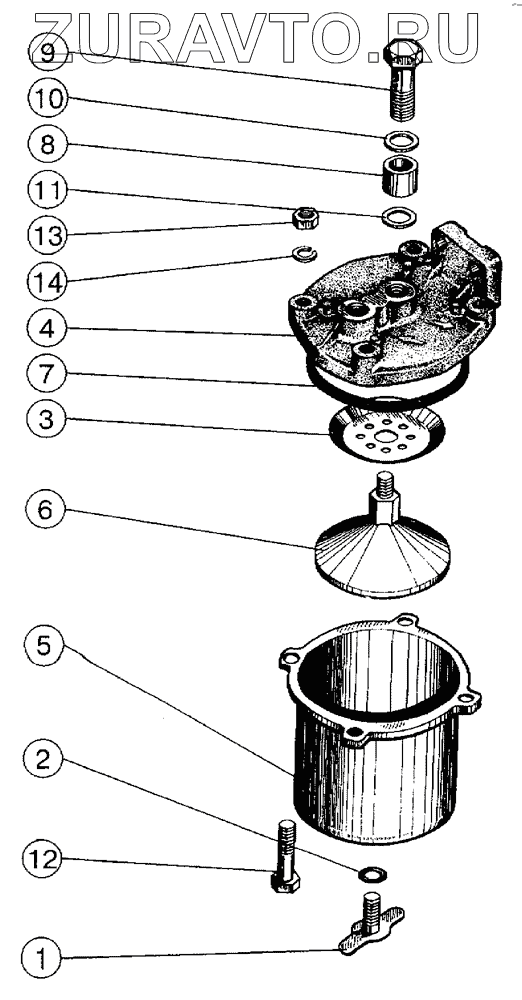 ZURAVTO.RU

9
10
8
11
13
14
4
7
3
6
5
2
12
1