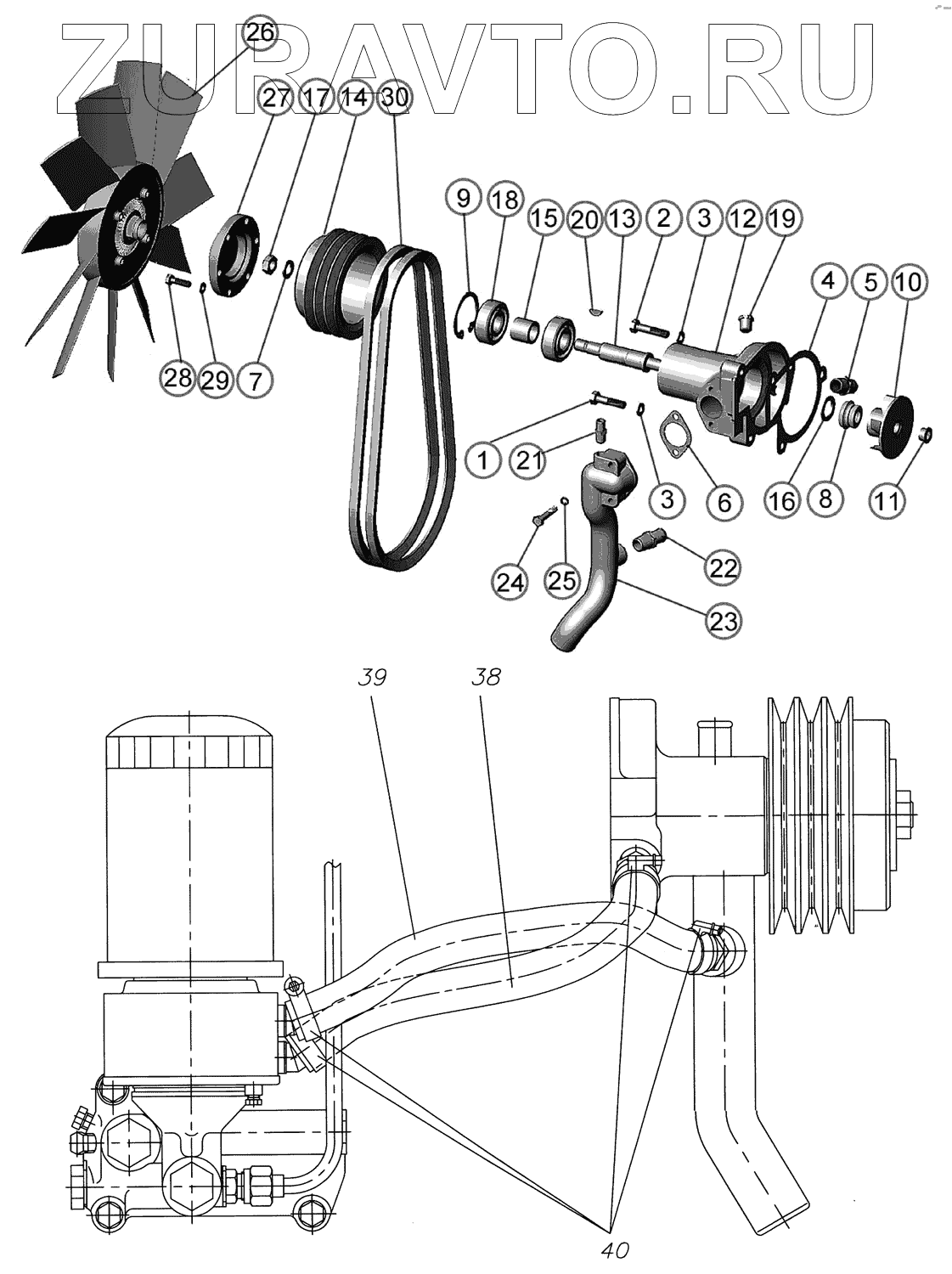 ZURAVTO.RU

26
27 17 14 30
9 18 15 20 13 2 3 12 19
4 5 10
28 29 7
1 21 3 6 16 8 11
24 25 22
23

39 38

40