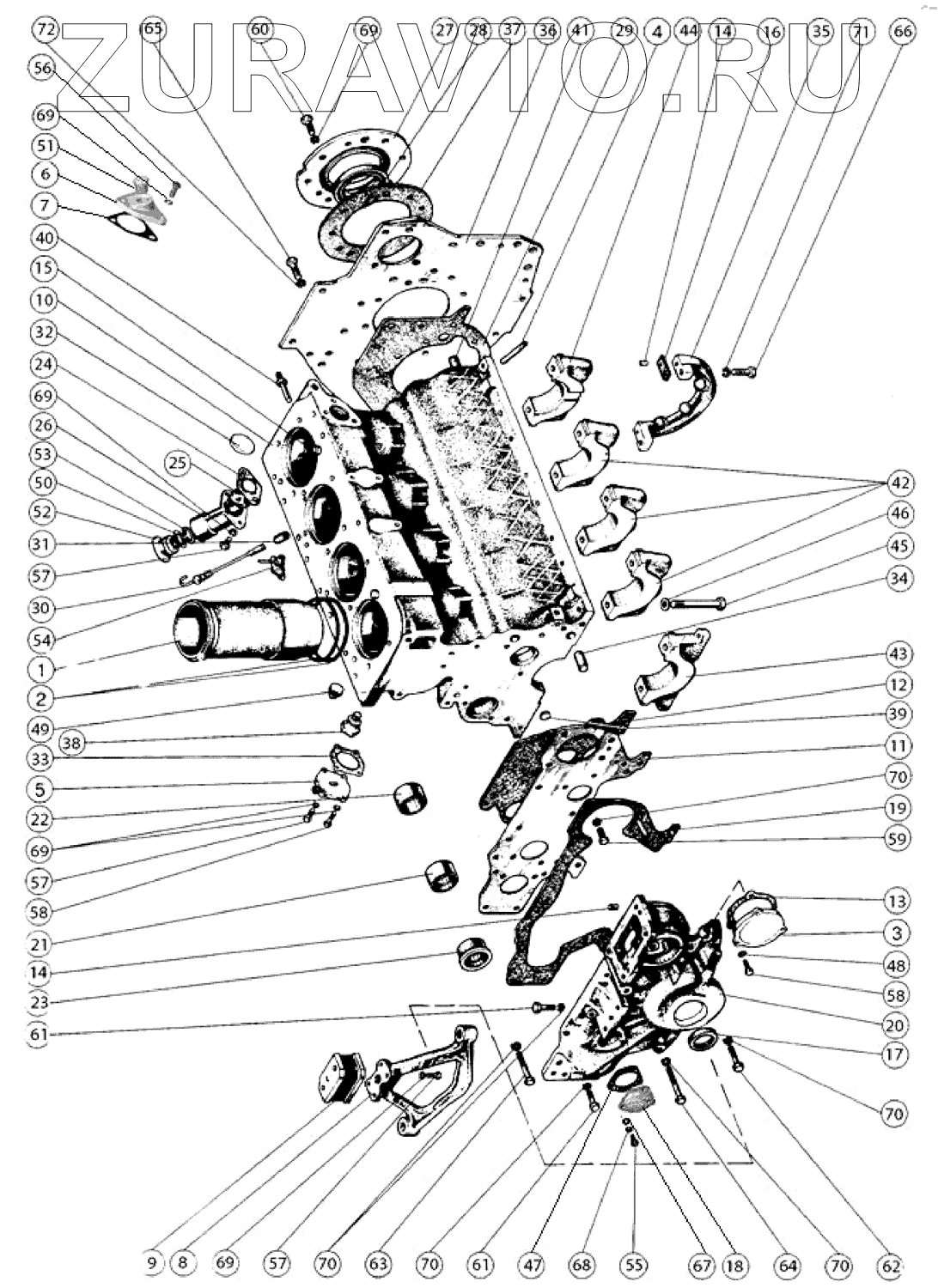 ZURAVTO.RU

72 65 60 69 27 28 37 36 41 29 4 44 14 16 35 71 66

56
69
51
6
7
40
15
10
32
24
69
26
53
50
52
31
57
30
54
1
2
49
38
33
5
22
69
57
58
21
14
23
61

25

42
46
45
34
43
12
39
11
70
19
59
13
3
48
58
20
17
70

9 8 69 57 70 63 70 61 47 68 55 67 18 64 70 62