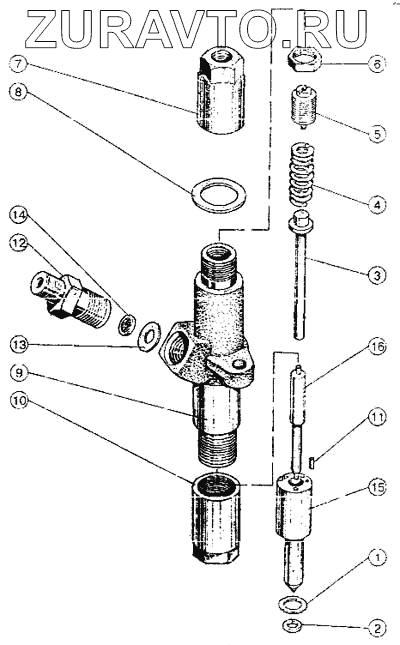 ZURAVTO.RU

7
8
6
5
4
14
12
3
13
16
9
10
11
15
1
2