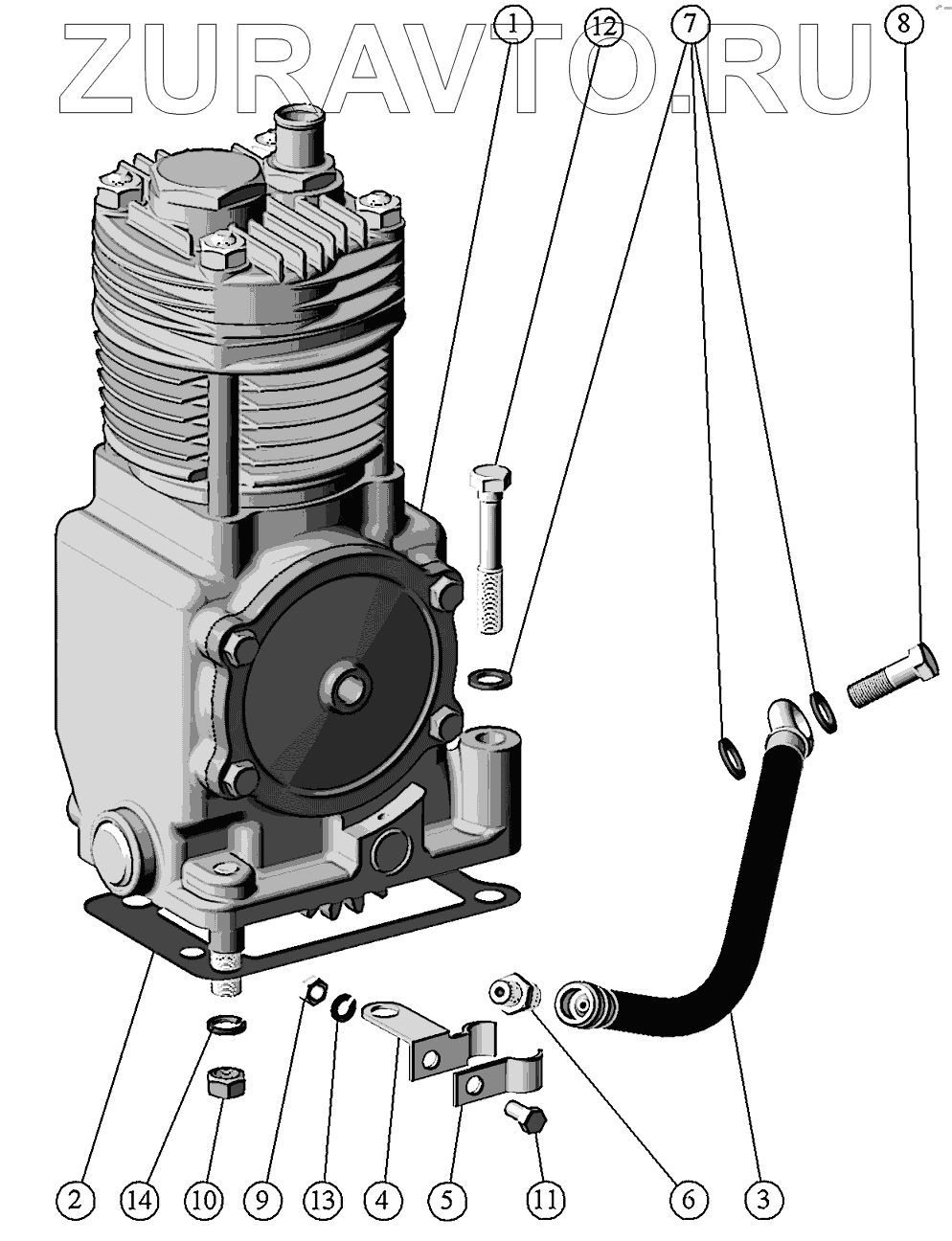 ZURAVTO.RU

1
12
7
8
2
14
10
9
13
4
5
11
6
3