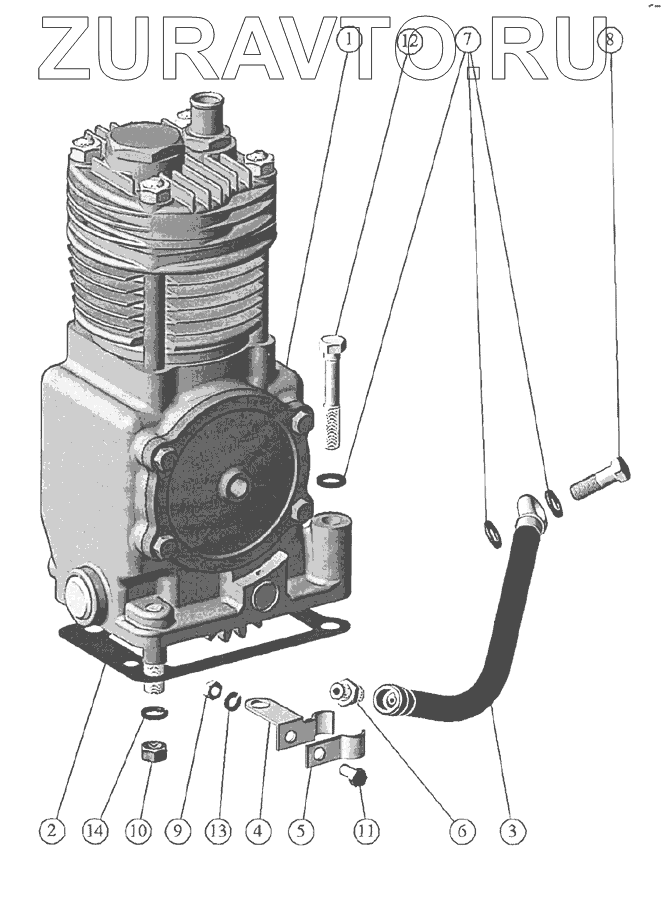 ZURAVTO.RU

1 12 7 8

2 14 10 9 13 4 5 11 6 3