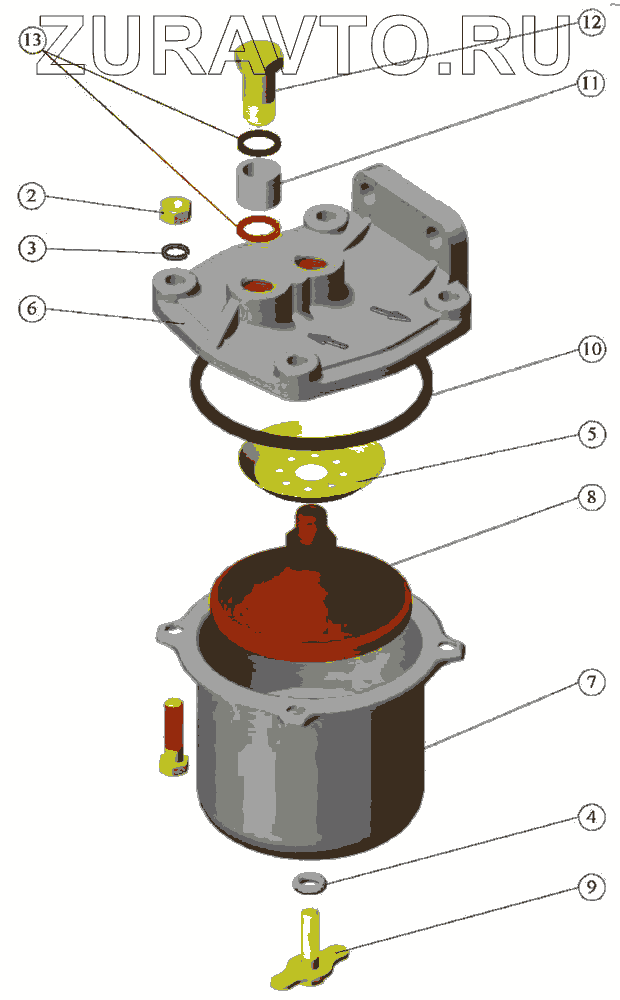 ZURAVTO.RU

13
12
11
2
3
6
10
5
8
7
4
9