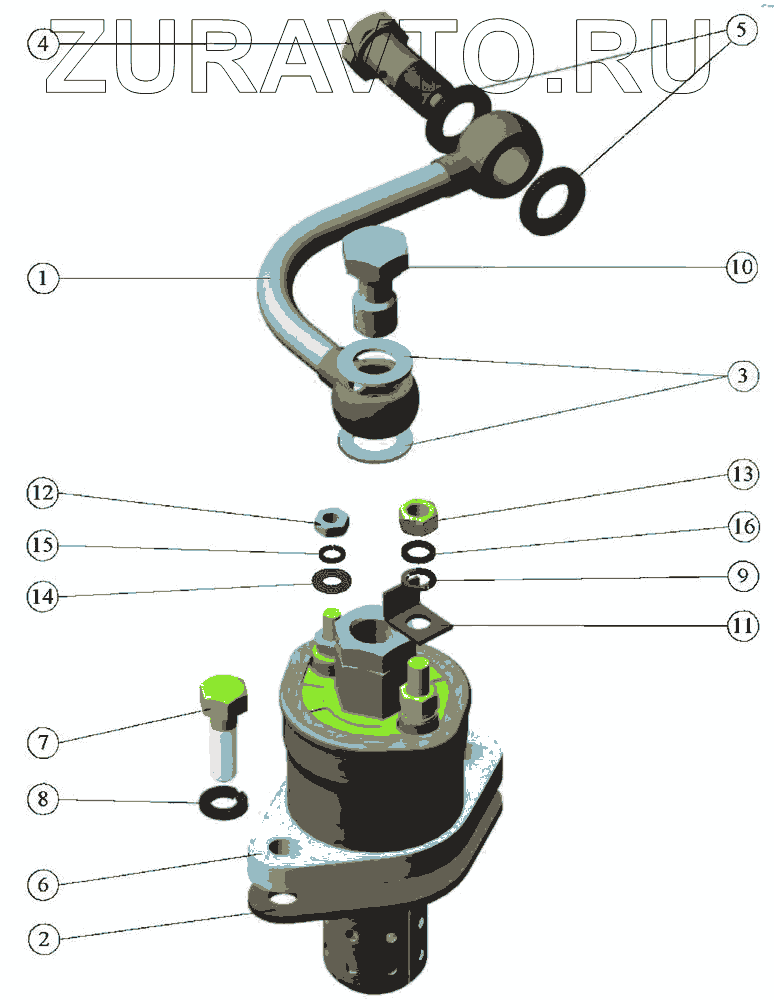 ZURAVTO.RU

4
5
1
10
3
12
13
15
16
14
9
11
7
8
6
2