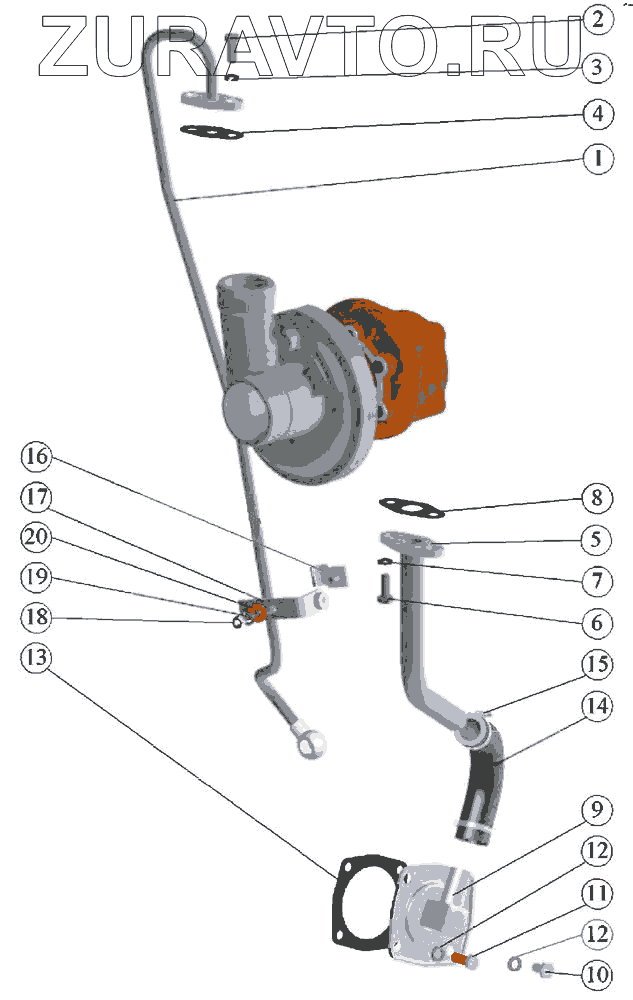 ZURAVTO.RU
2
3
4
1
16
17
20
19
18
13
8
5
7
6
15
14
9
12
11
12
10