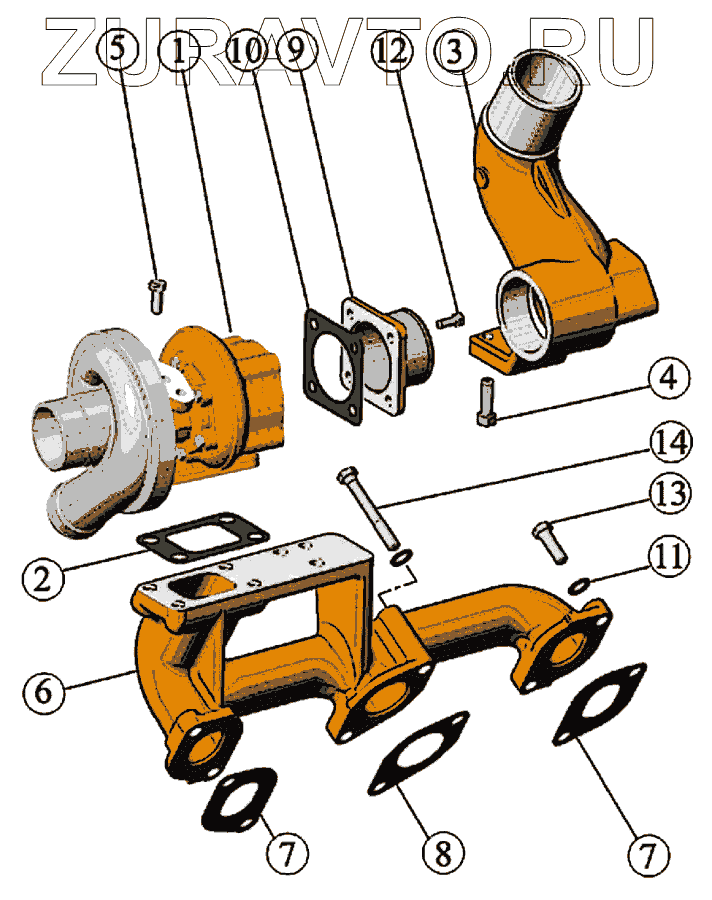 ZURAVTO.RU

5
1
10
9
12
3
4
14
13
11
2
6
7
8
7