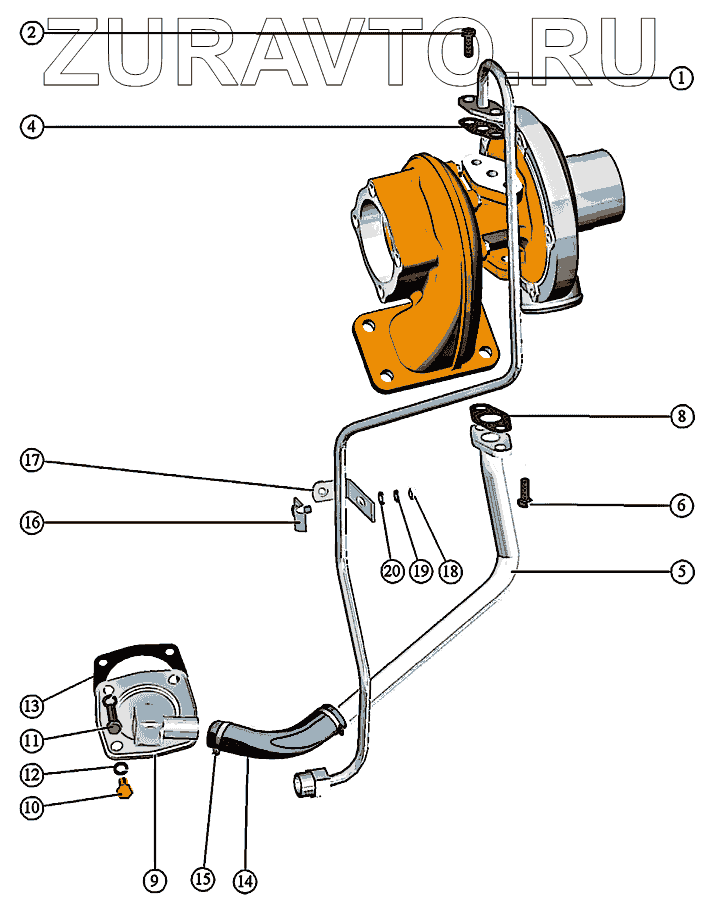 ZURAVTO.RU

2
1
4
8
17
6
16
20
19
18
5
13
11
12
10
9
15
14