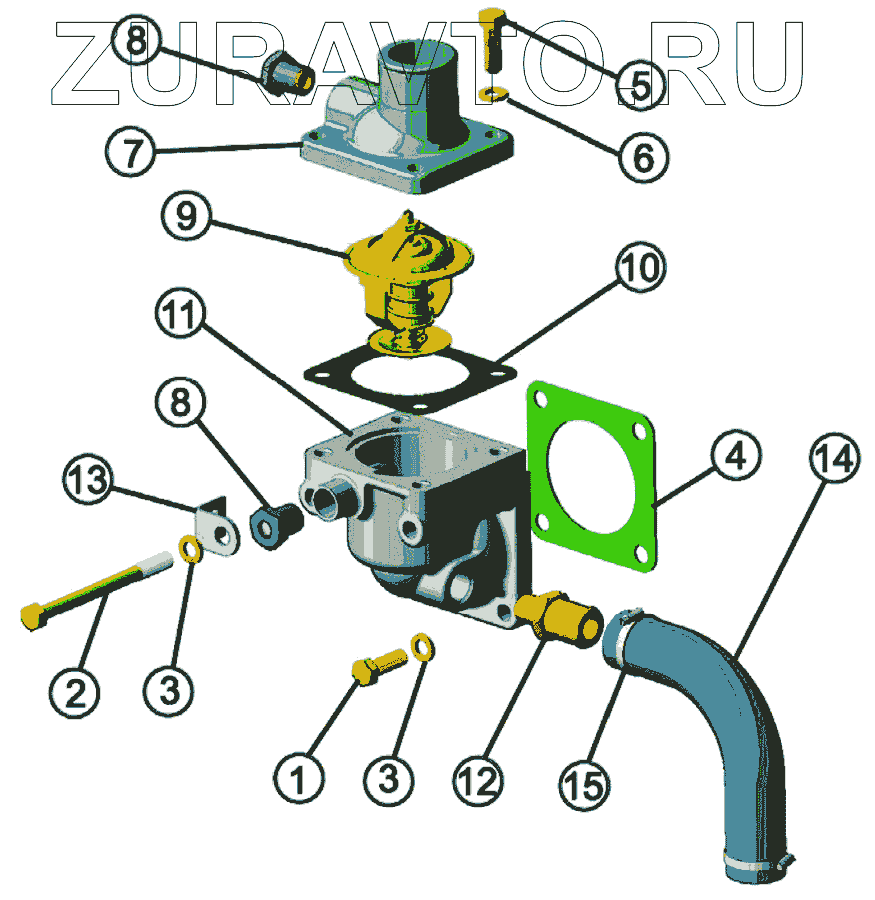 ZURAVTO.RU

8
5
6
7
9
10
11
8
4
14
13
2
3
1
3
12
15