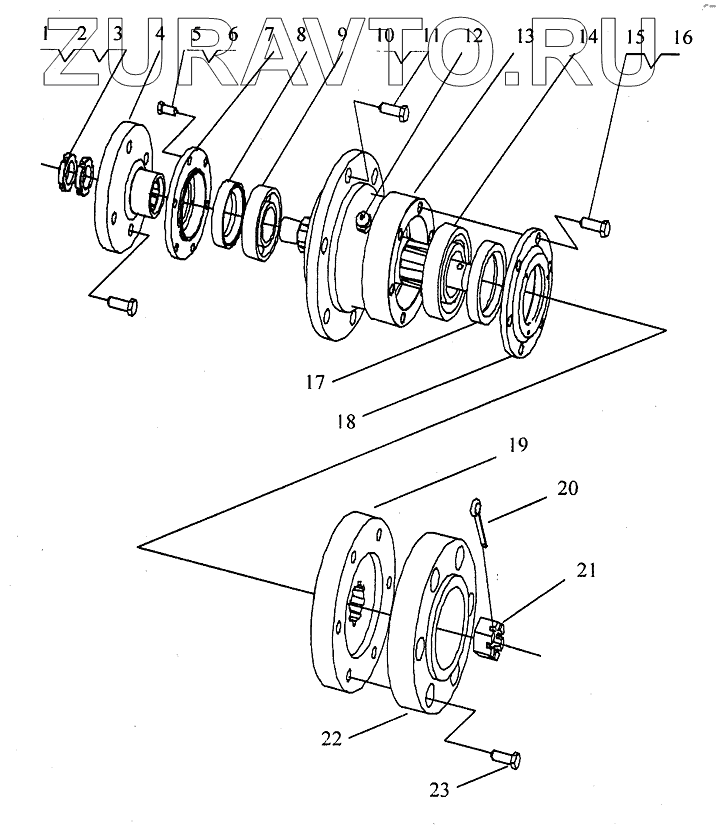 ZURAVTO.RU
1 2 3 4 5 6 7 8 9 10 11 12 13 14 15 16
17
18
19
20
21
22
23