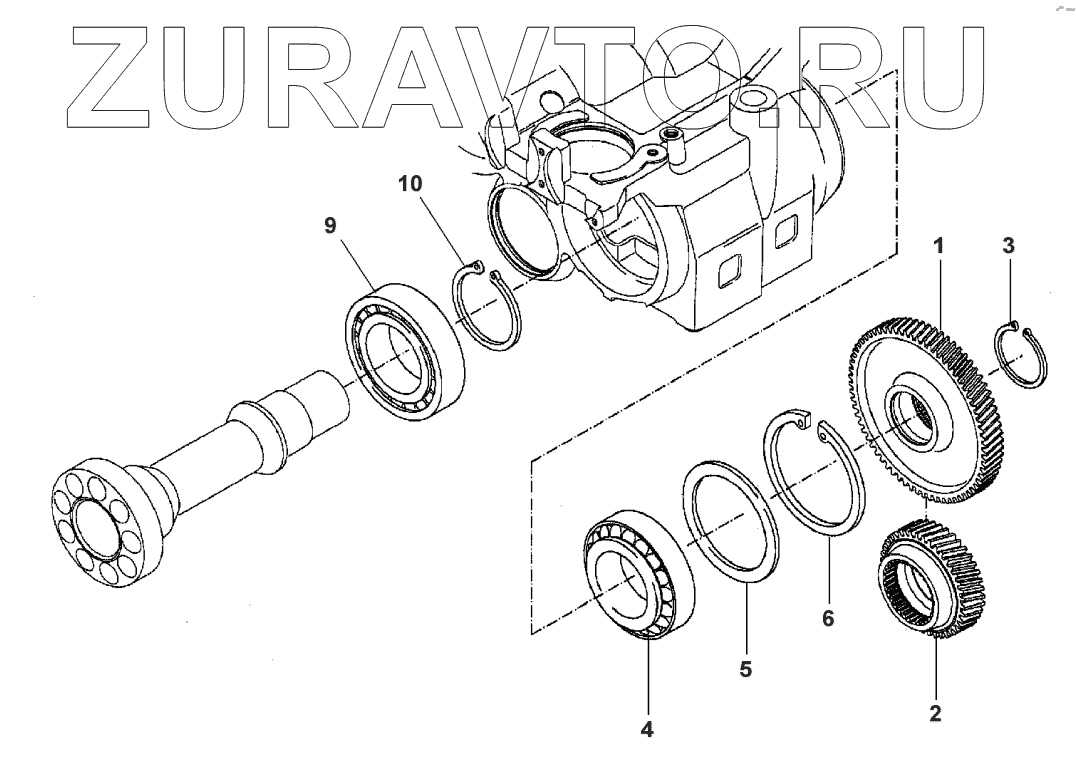 ZURAVTO.RU

10
9
1
3
6
5
4
2