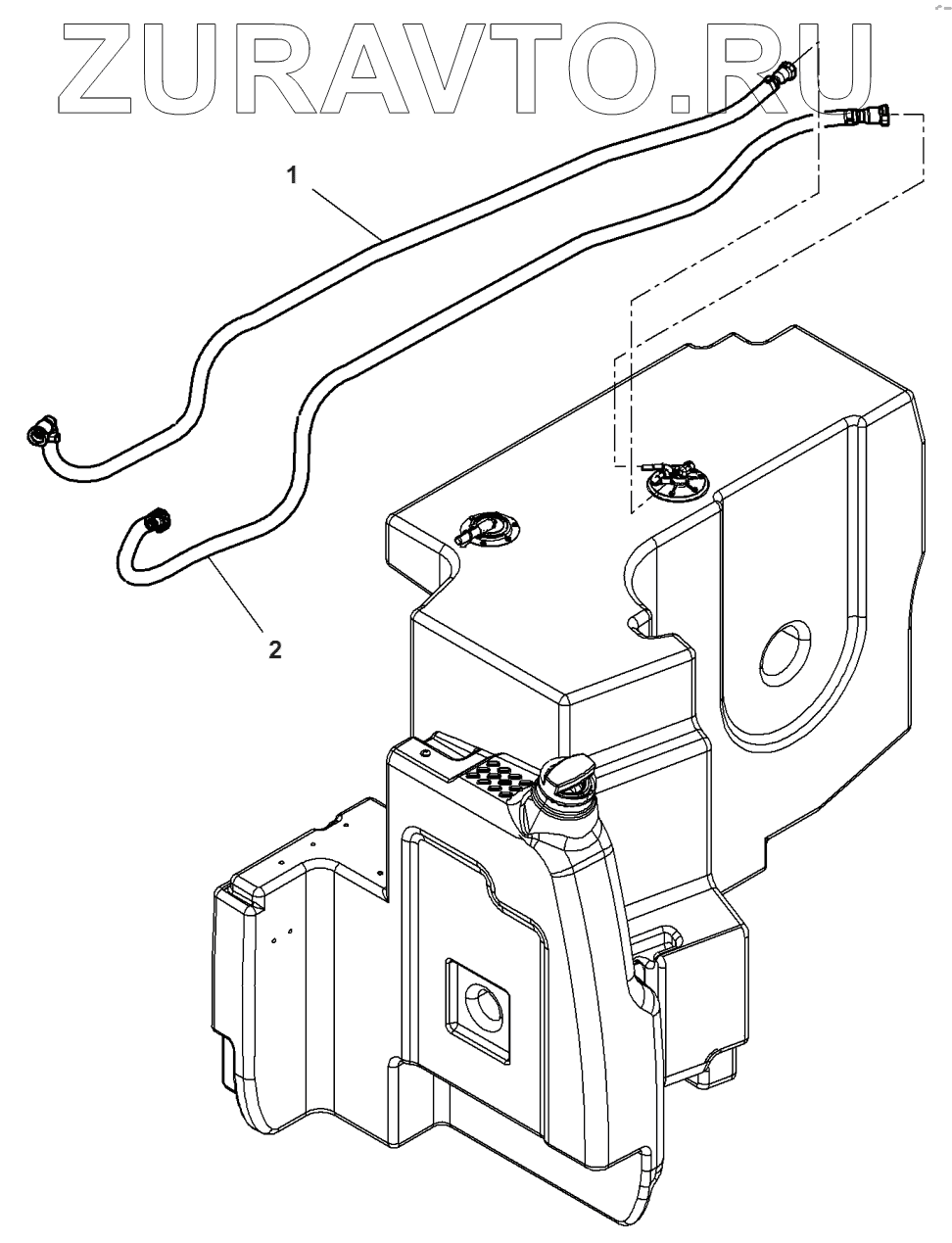 ZURAVTO.RU

1

2