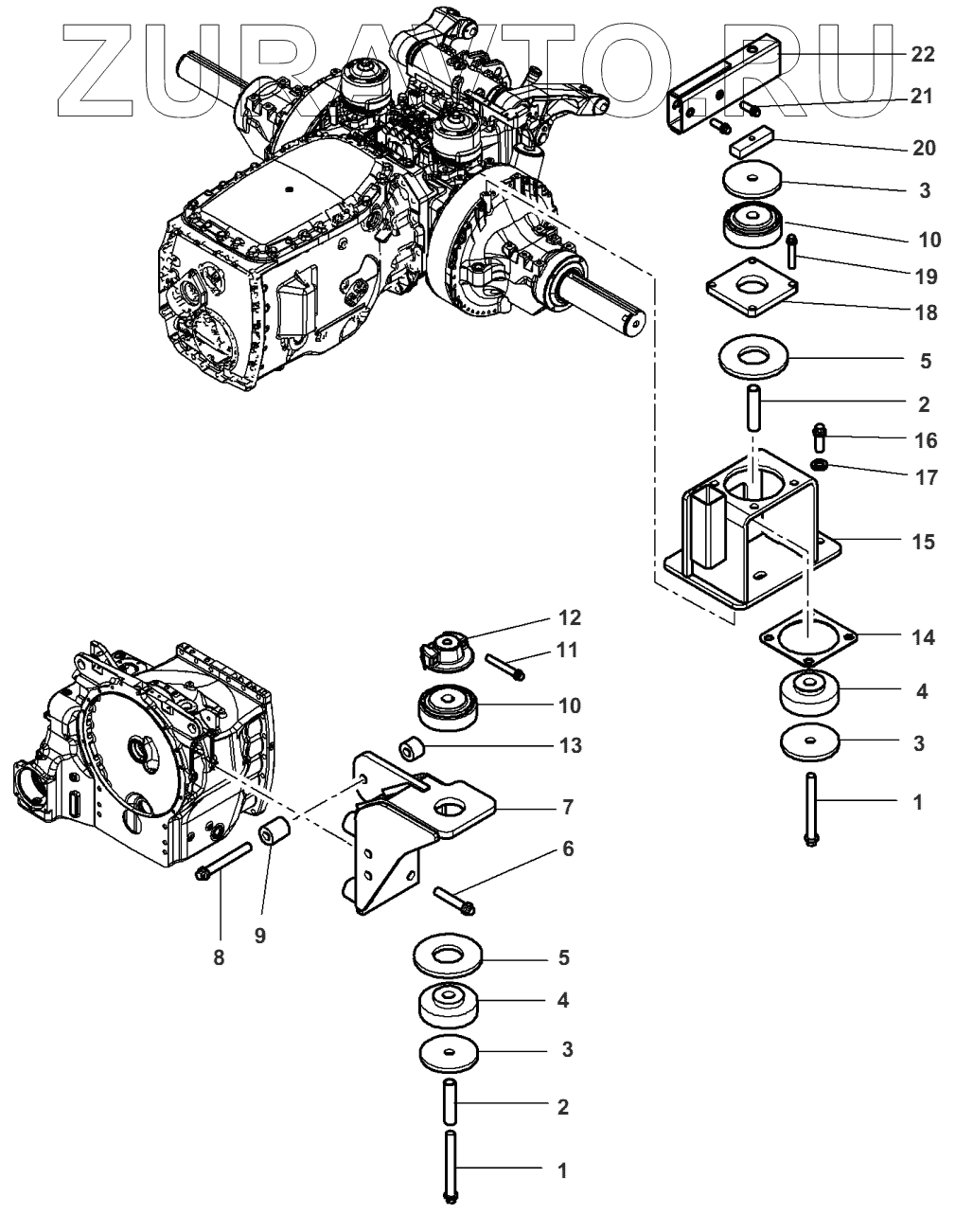 ZURAVTO.RU

22
21
20
3
10
19
18
5
2
16
17
15
14
4
3
1

12
11
10
13
7
6
8
9
5
4
3
2
1