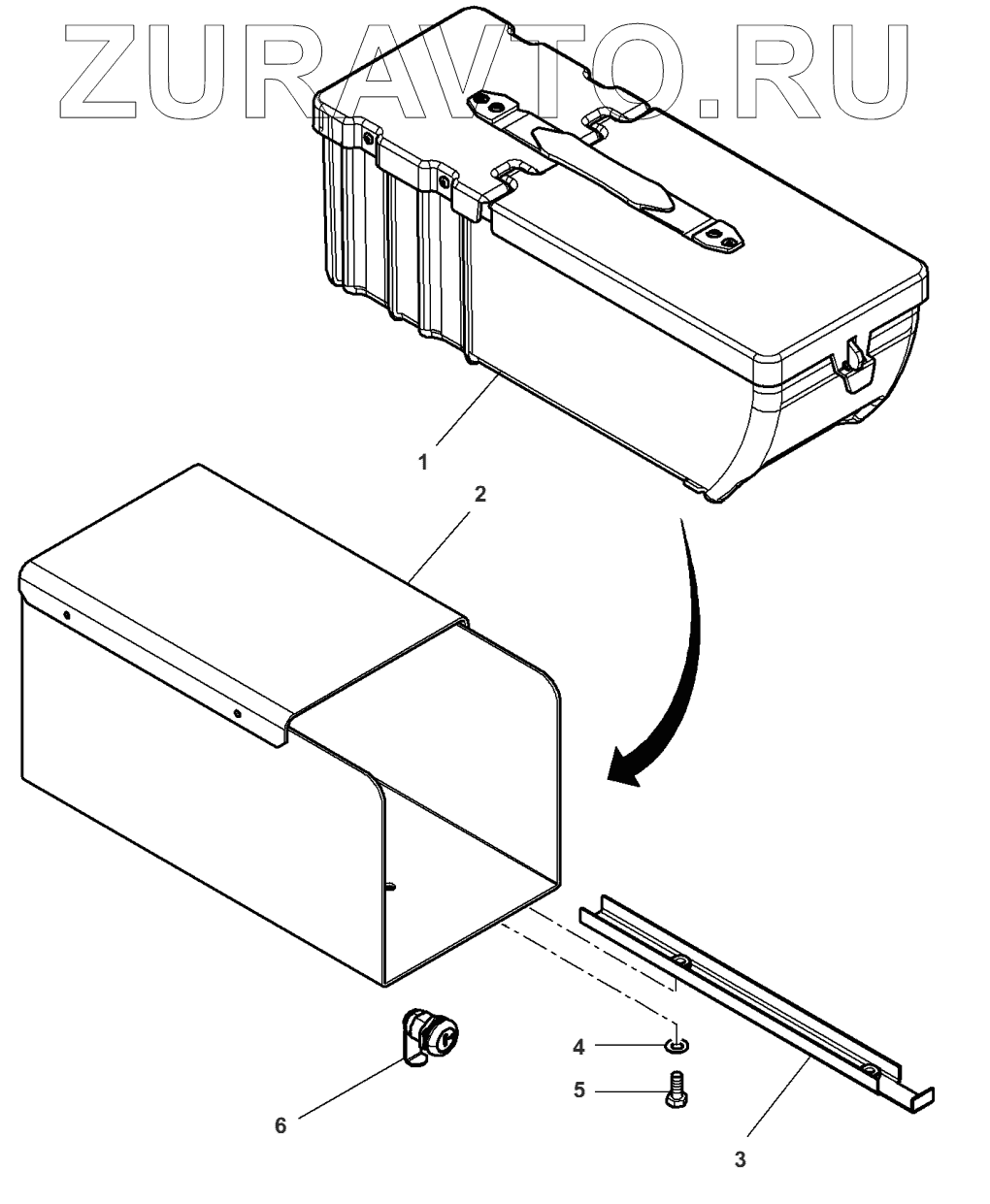 ZURAVTO.RU

1

2

4

5

6

3