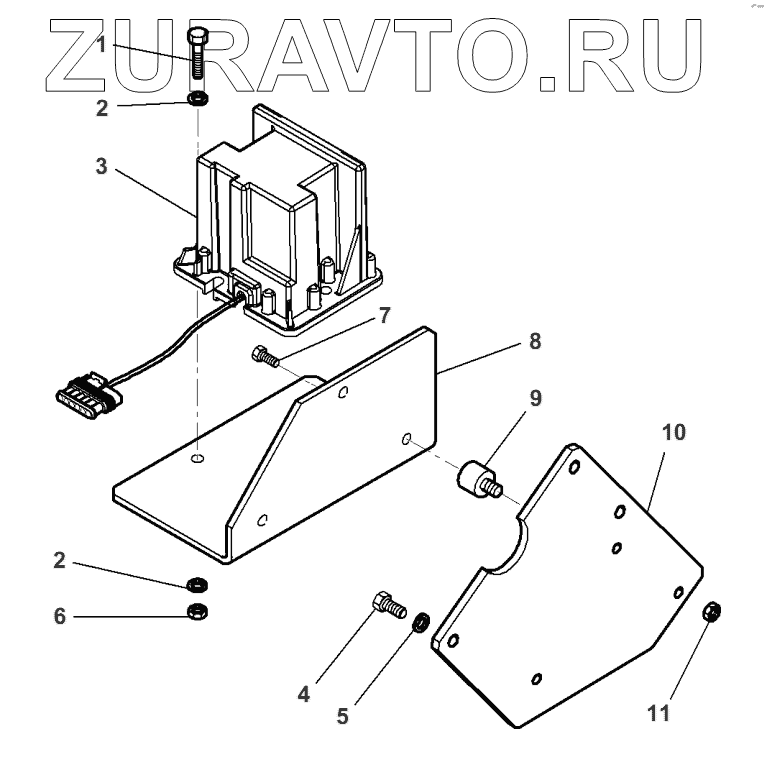 ZURAVTO.RU

1
2
3
7
8
9
10
2
6
4
5
11