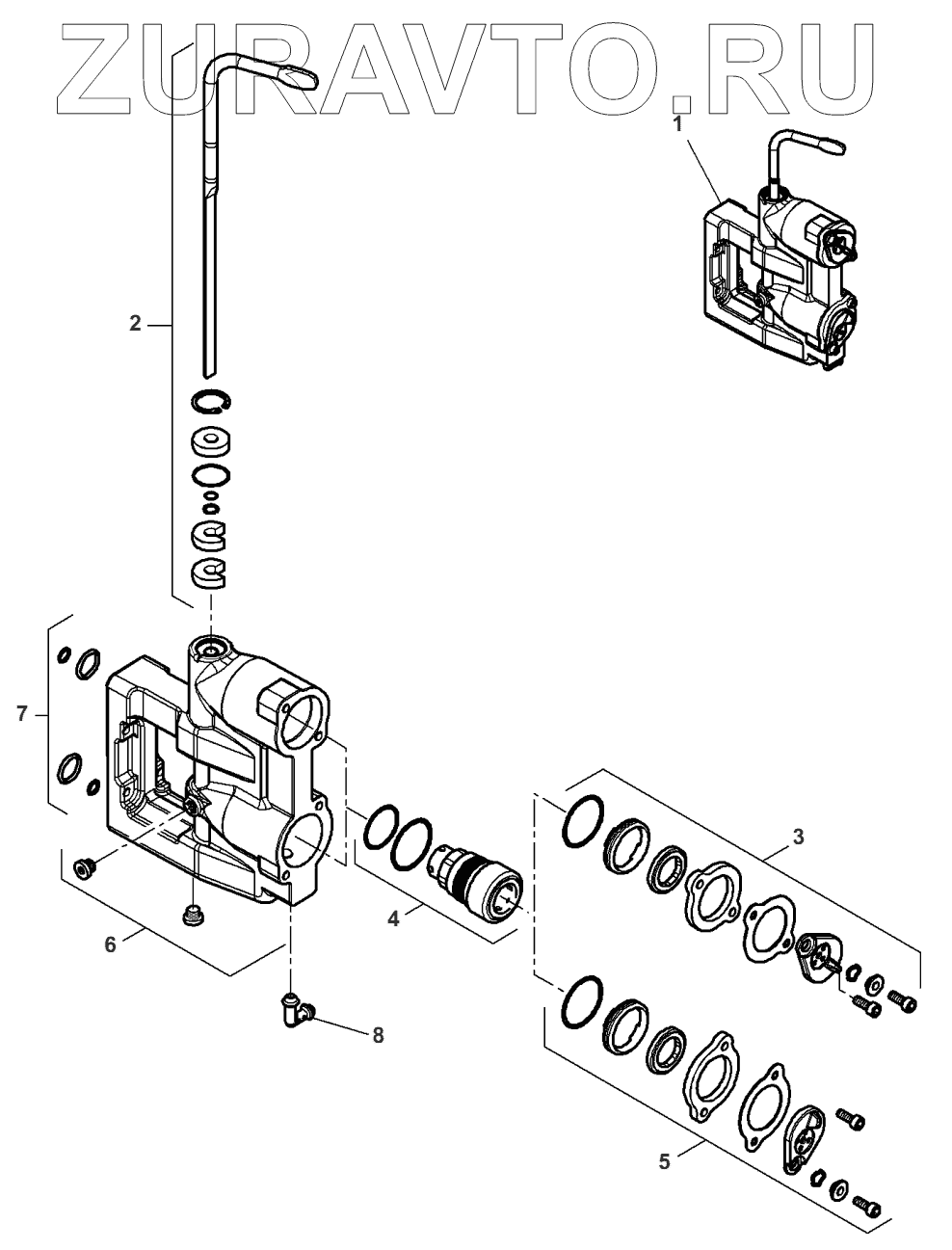 ZURAVTO.RU

1
2
7
3
4
6
8
5