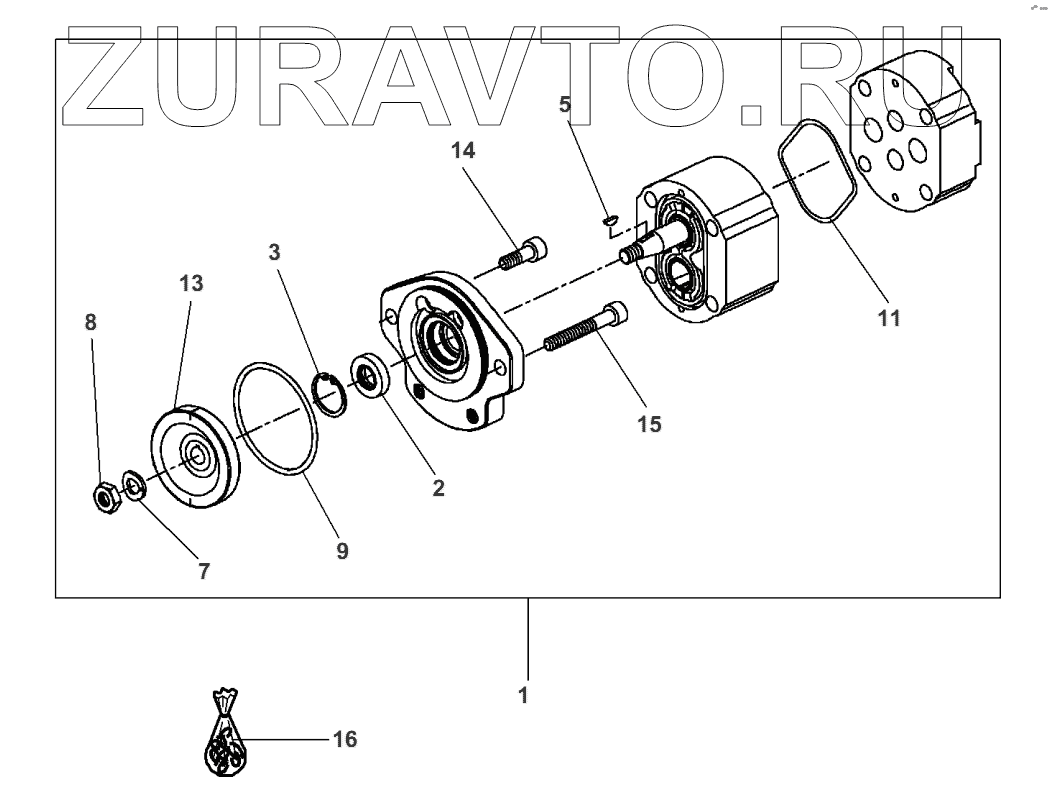 ZURAVTO.RU

5
14
3
13
8
11
15
2
9
7
1
16