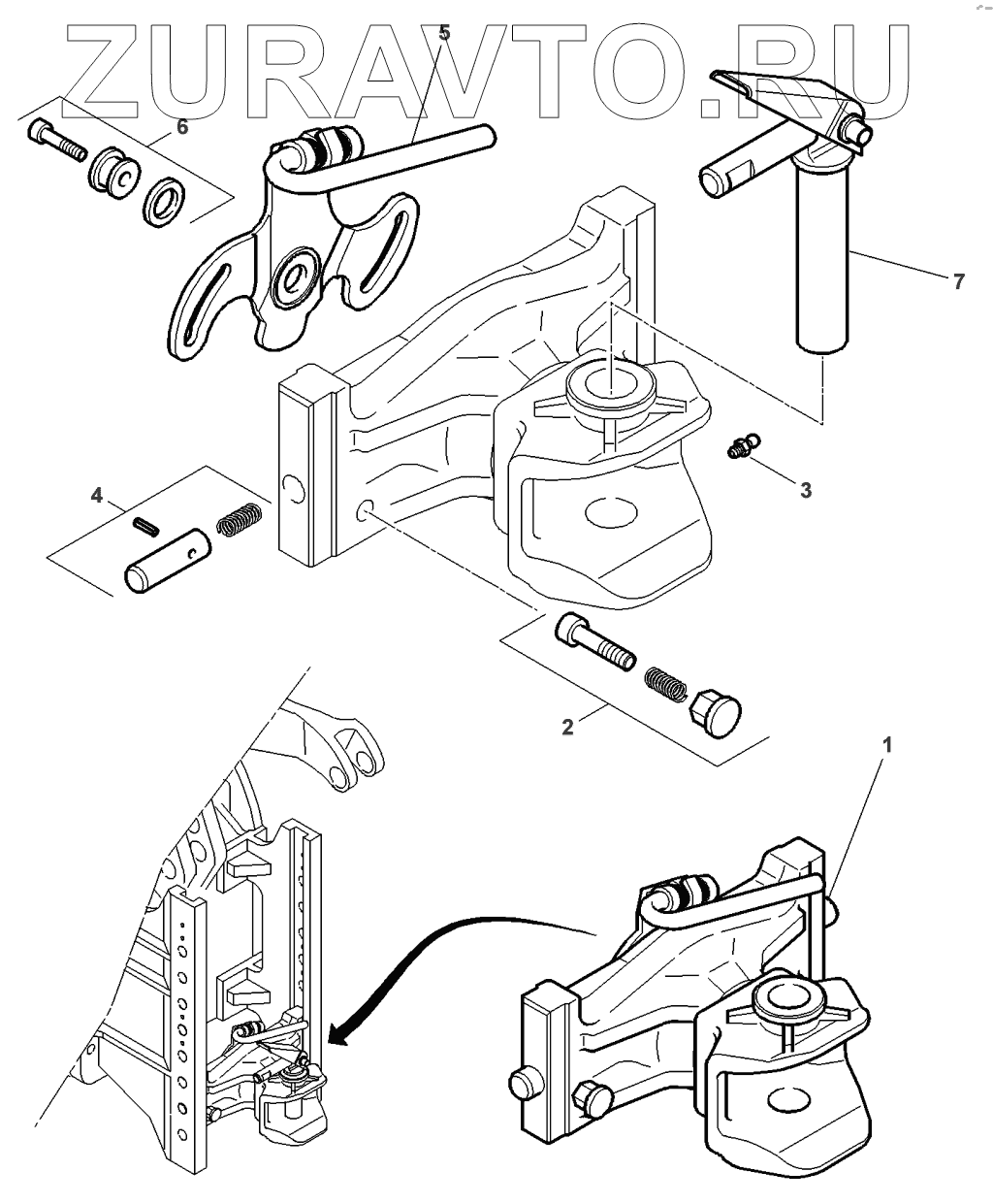 ZURAVTO.RU

5

6

7

3

4

2

1