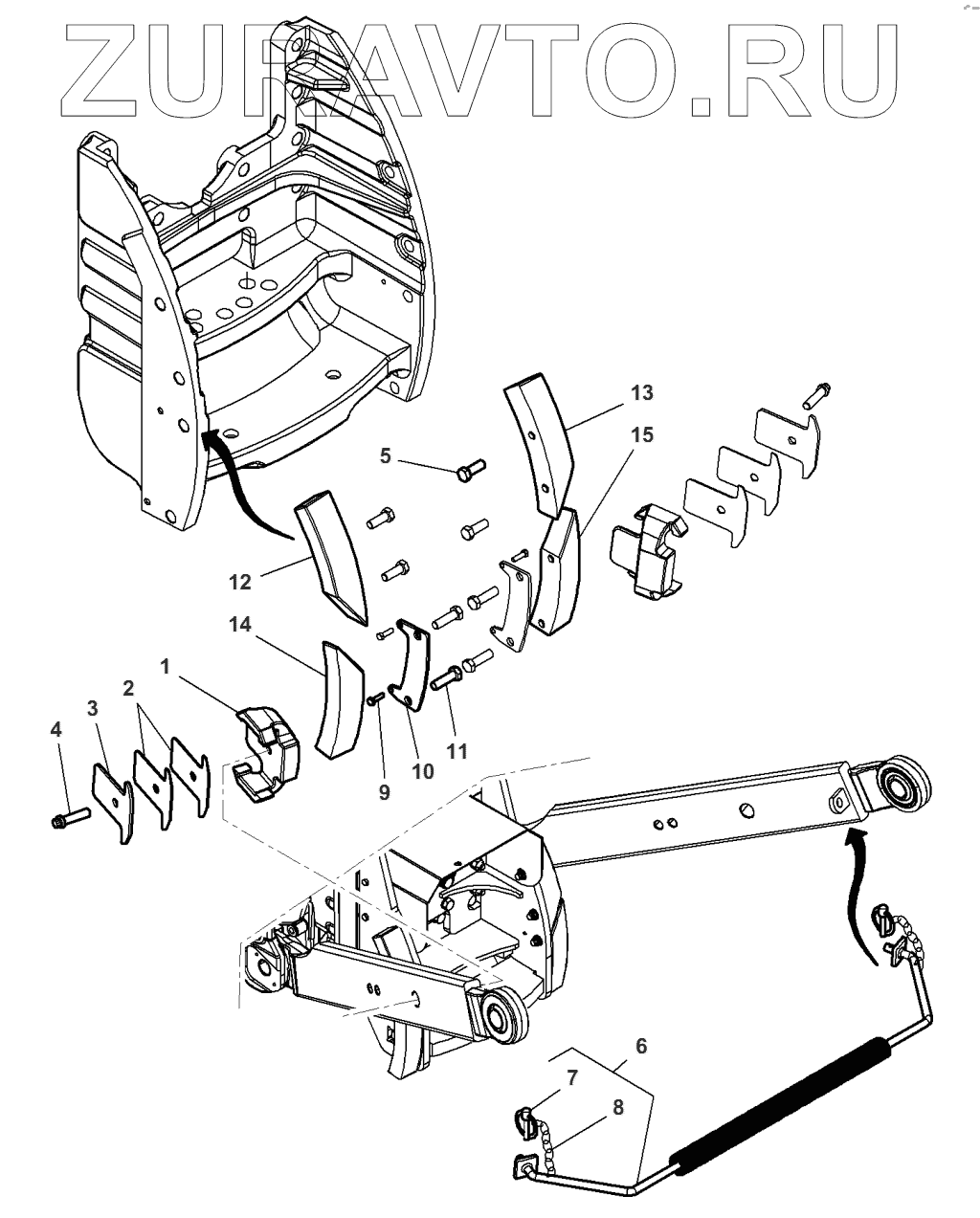 ZURAVTO.RU

13
15
5
12
14
1
2
3
4
9
10
11
6
7
8