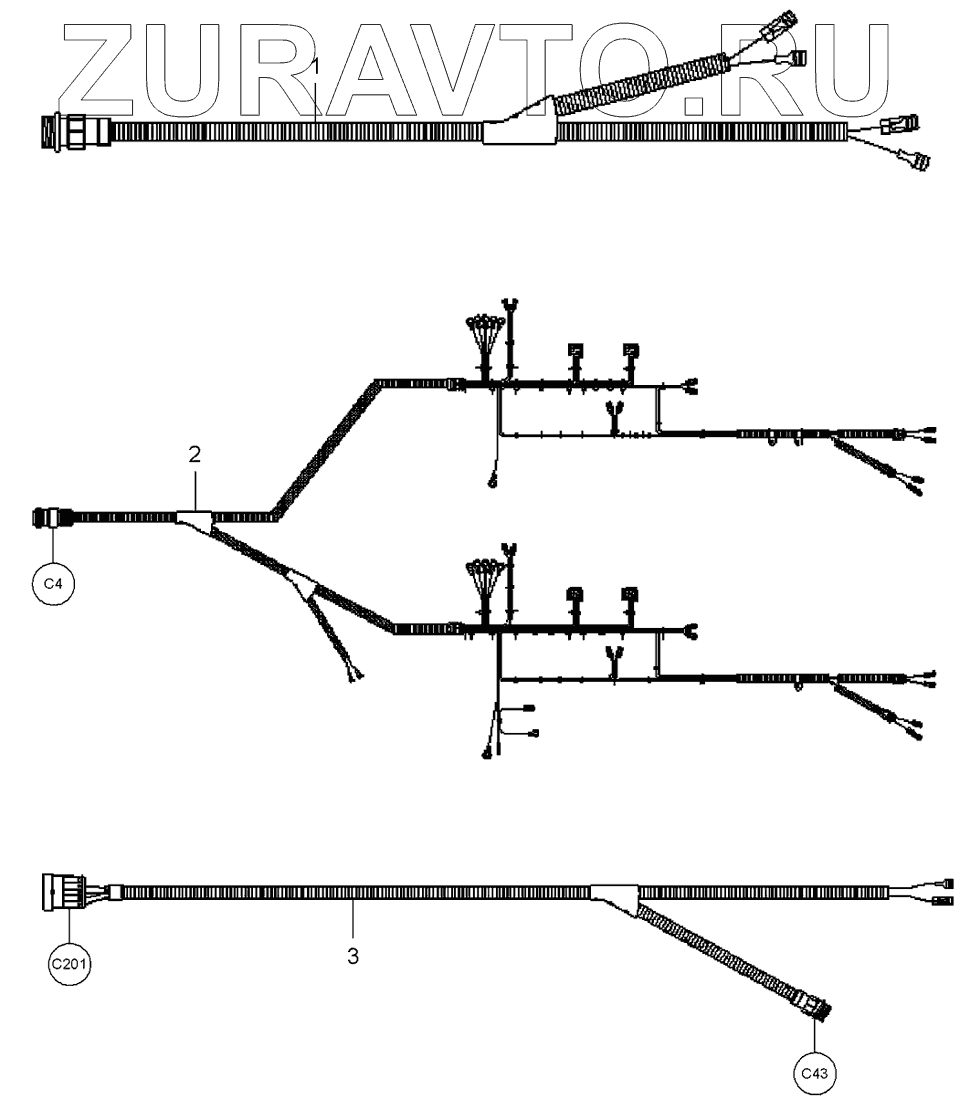 ZURAVTO.RU

1

2

C4

3

C201

C43