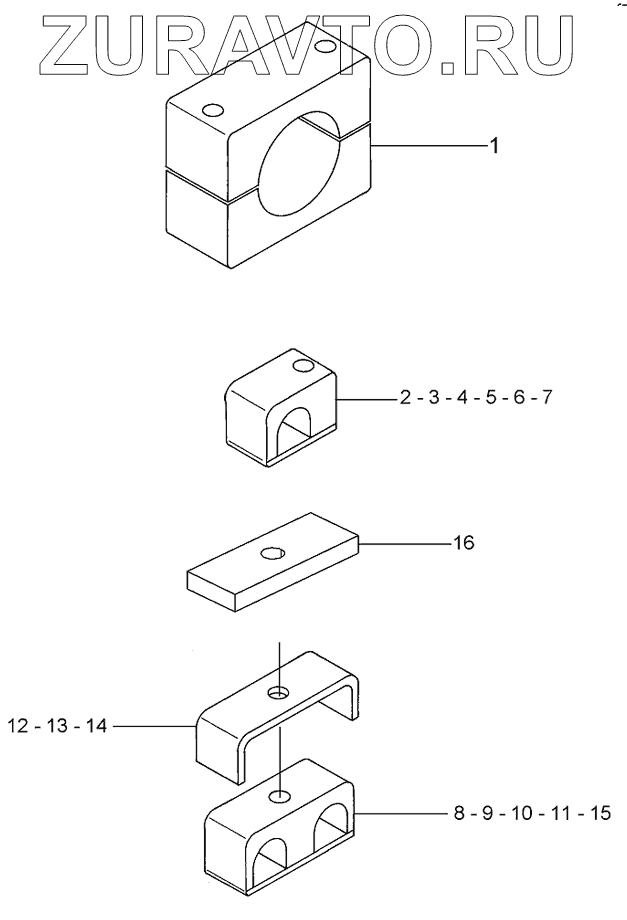 ZURAVTO.RU

1

2 - 3 - 4 - 5 - 6 - 7

16

12 - 13 - 14

8 - 9 - 10 - 11 - 15