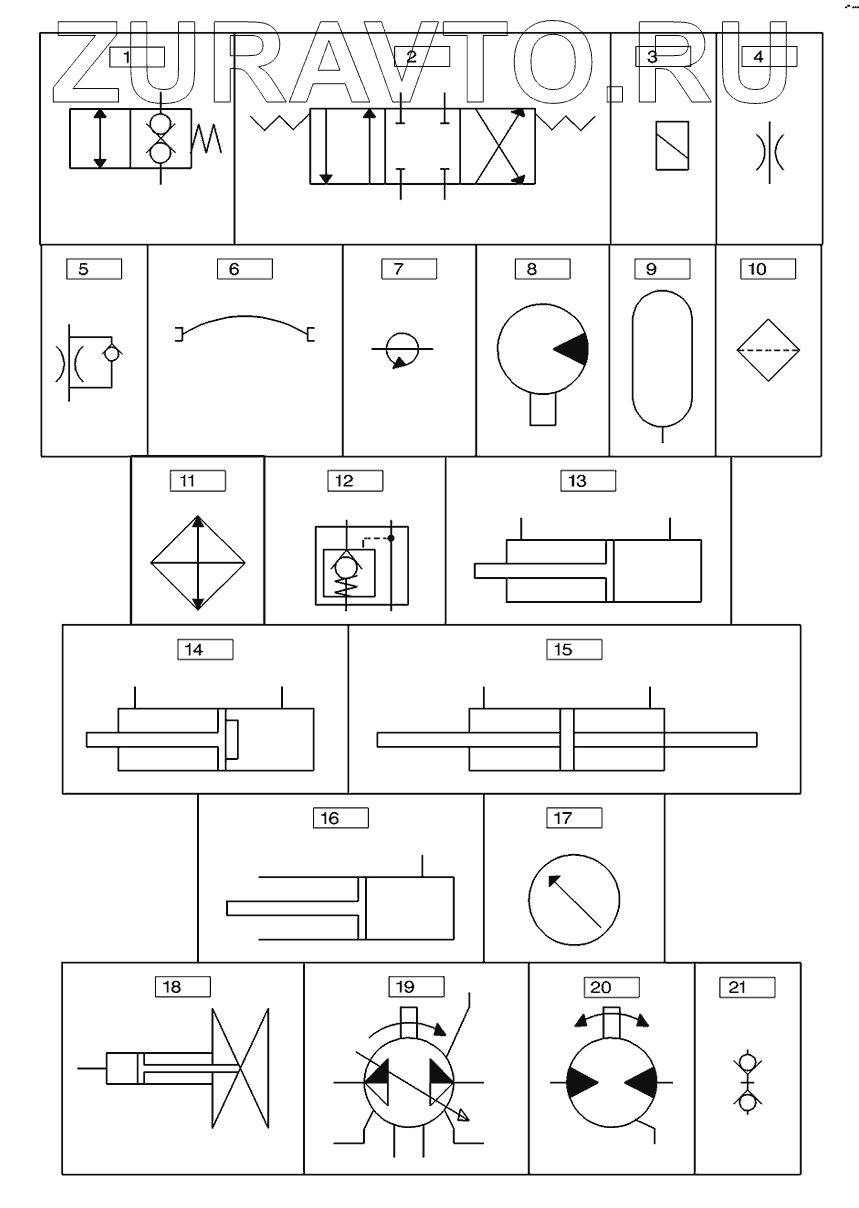 ZURAVTO.RU

1
2
3
4
5
6
7
8
9
10
11
12
13
14
15
16
17
18
19
20
21