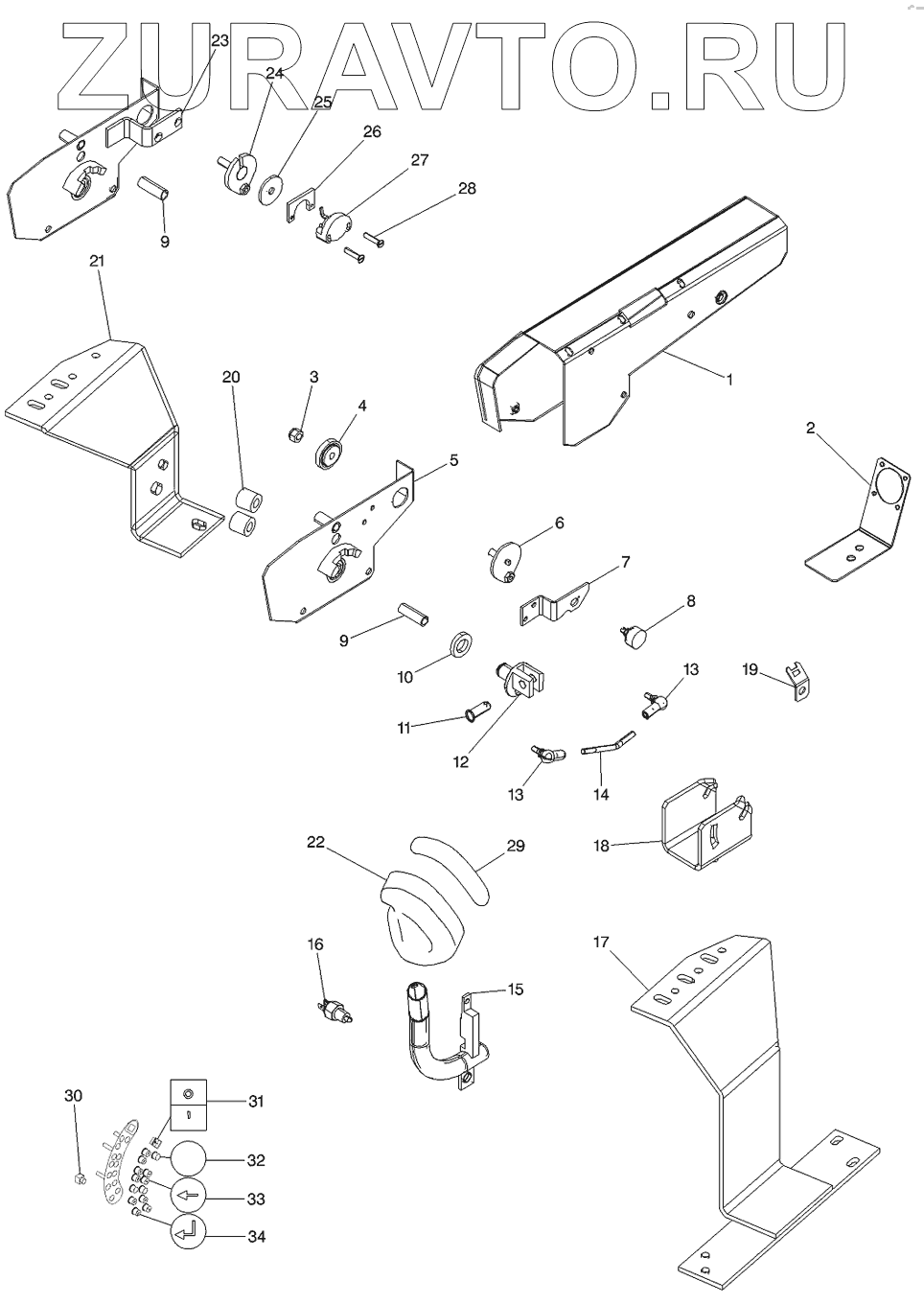 ZURAVTO.RU

23
24
25
26
27
28
9
21
20
3
4
5
1
2
6
7
8
9
10
11
12
13
13
14
19
18
22
29
16
15
17
30
31
32
33
34