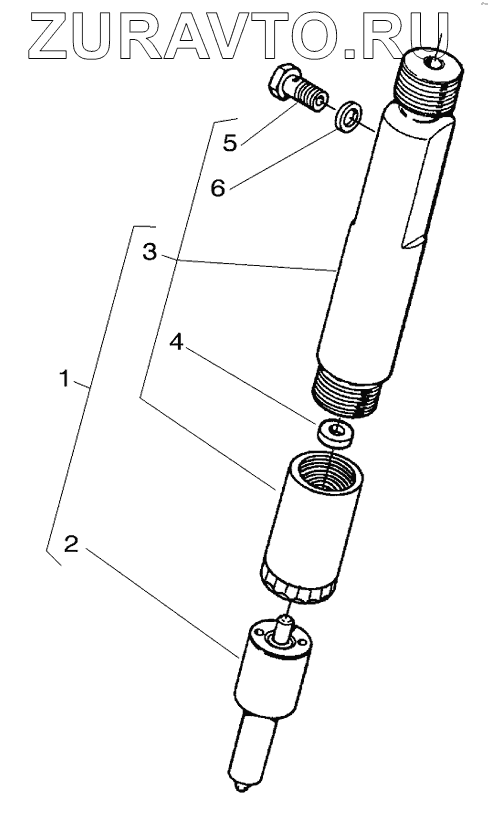 ZURAVTO.RU

5

6

3

4

1

2