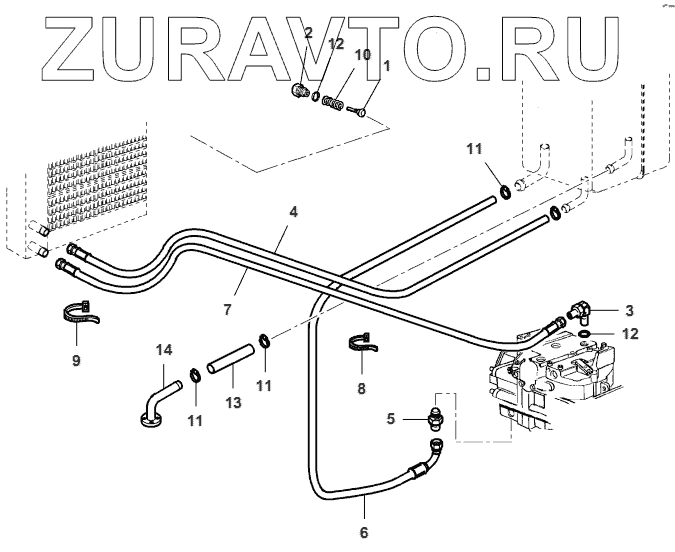 ZURAVTO.RU

2
12
10
1
11
4
7
3
12
9
14
11
13
11
8
5
6