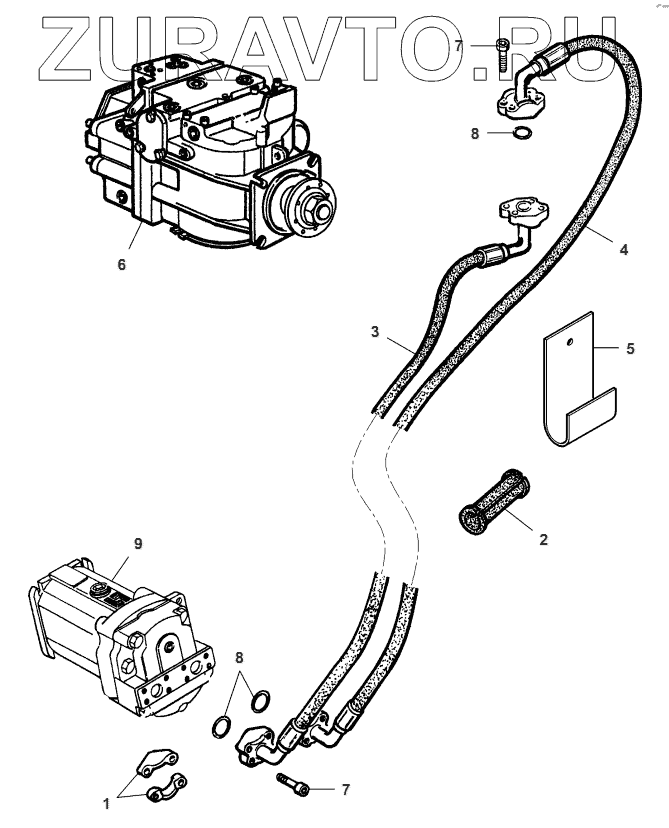 ZURAVTO.RU

7
8
6
4
3
5
2
9
8
1
7