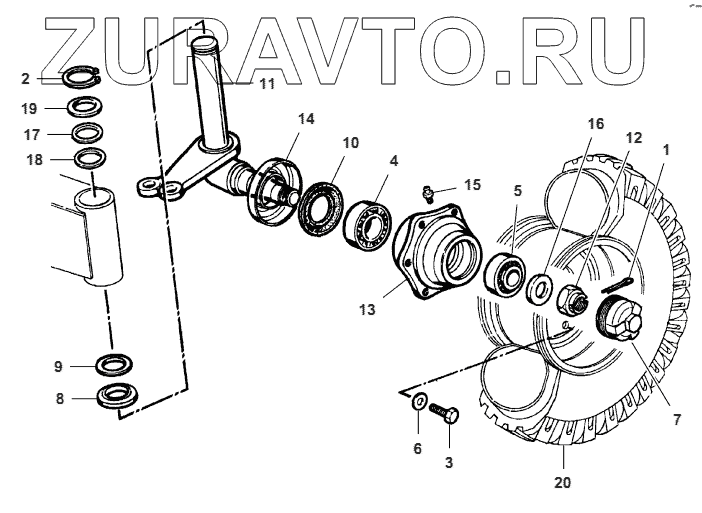 ZURAVTO.RU

2
19
17
18
11
14
10
4
15
16
12
1
5
13
9
8
6
3
7
20