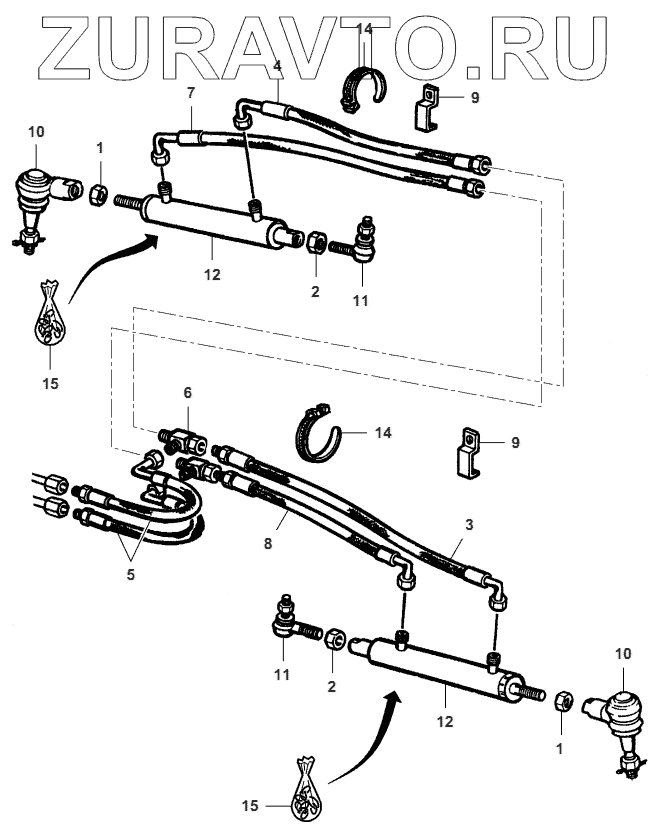 ZURAVTO.RU
14
4
9
7
10
1
12
2
11
15
6
14
9
3
8
5
11
2
12
10
1
15