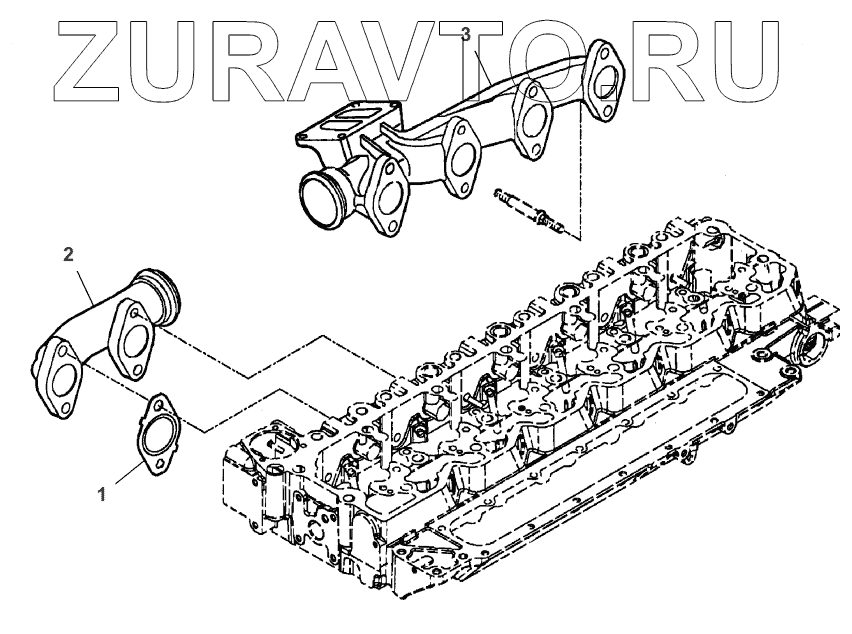 ZURAVTO.RU

3

2

1