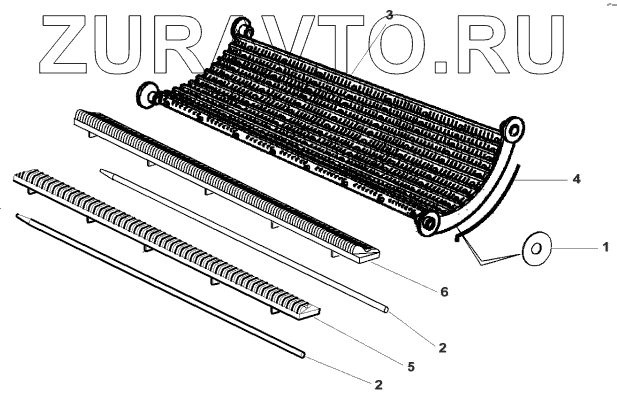 ZURAVTO.RU

3
4
1
6
2
5
2