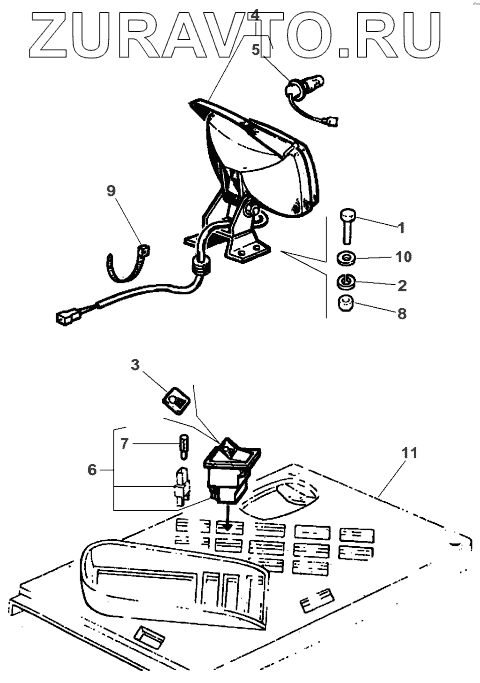 ZURAVTO.RU

4
5
9
1
10
2
8
3
7
6
11