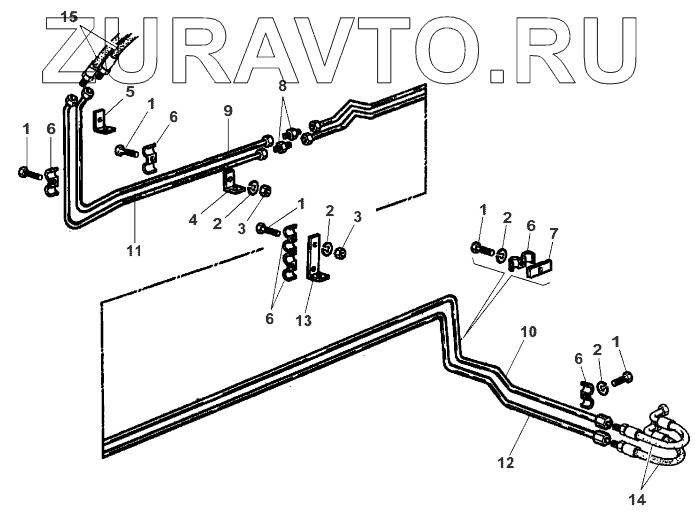 ZURAVTO.RU

15
5
1
6
9
8
1
6
4
2
3
11
1
2
3
6
13
1
2
6
7
10
6
2
1
12
14