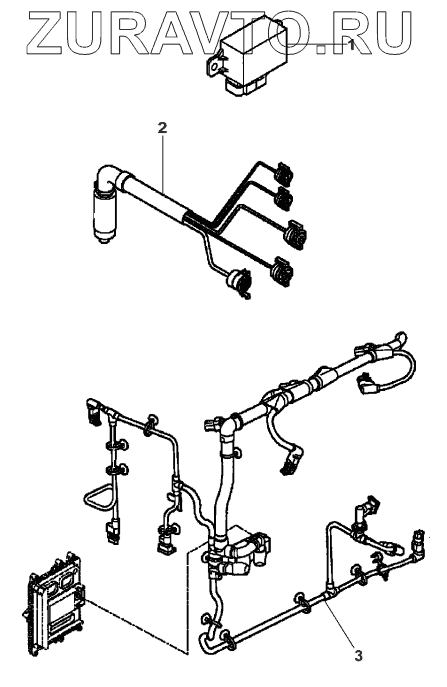 ZURAVTO.RU
1
2
3