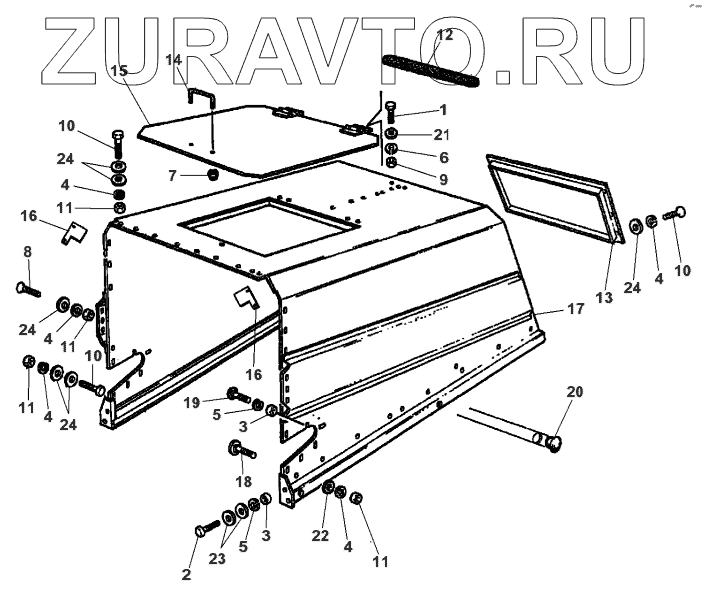 ZURAVTO.RU

12
14
15
1
21
6
9
10
24
4
11
7
16
8
24
4
11
10
11
4
24
16
13
24
4
10
17
19
5
3
18
20
2
23
5
3
22
4
11