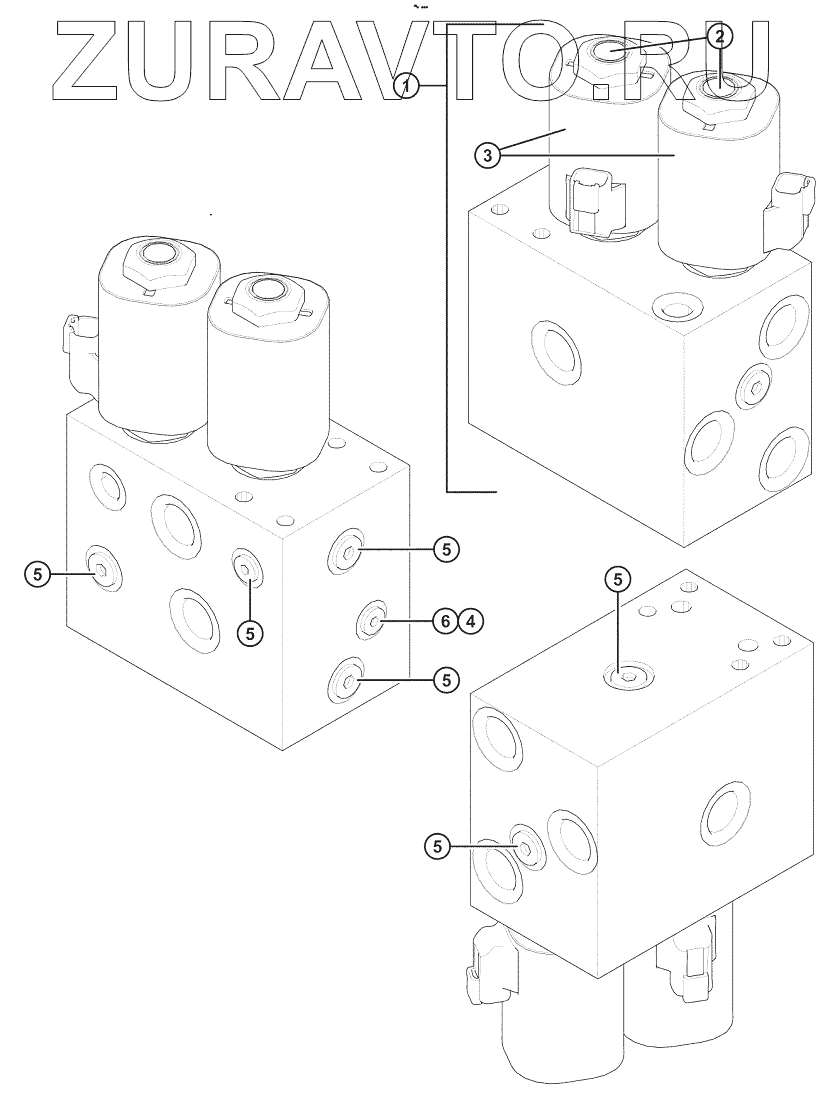 ZURAVTO.RU

1
2
3
5
5
5
6 4
5
5
5