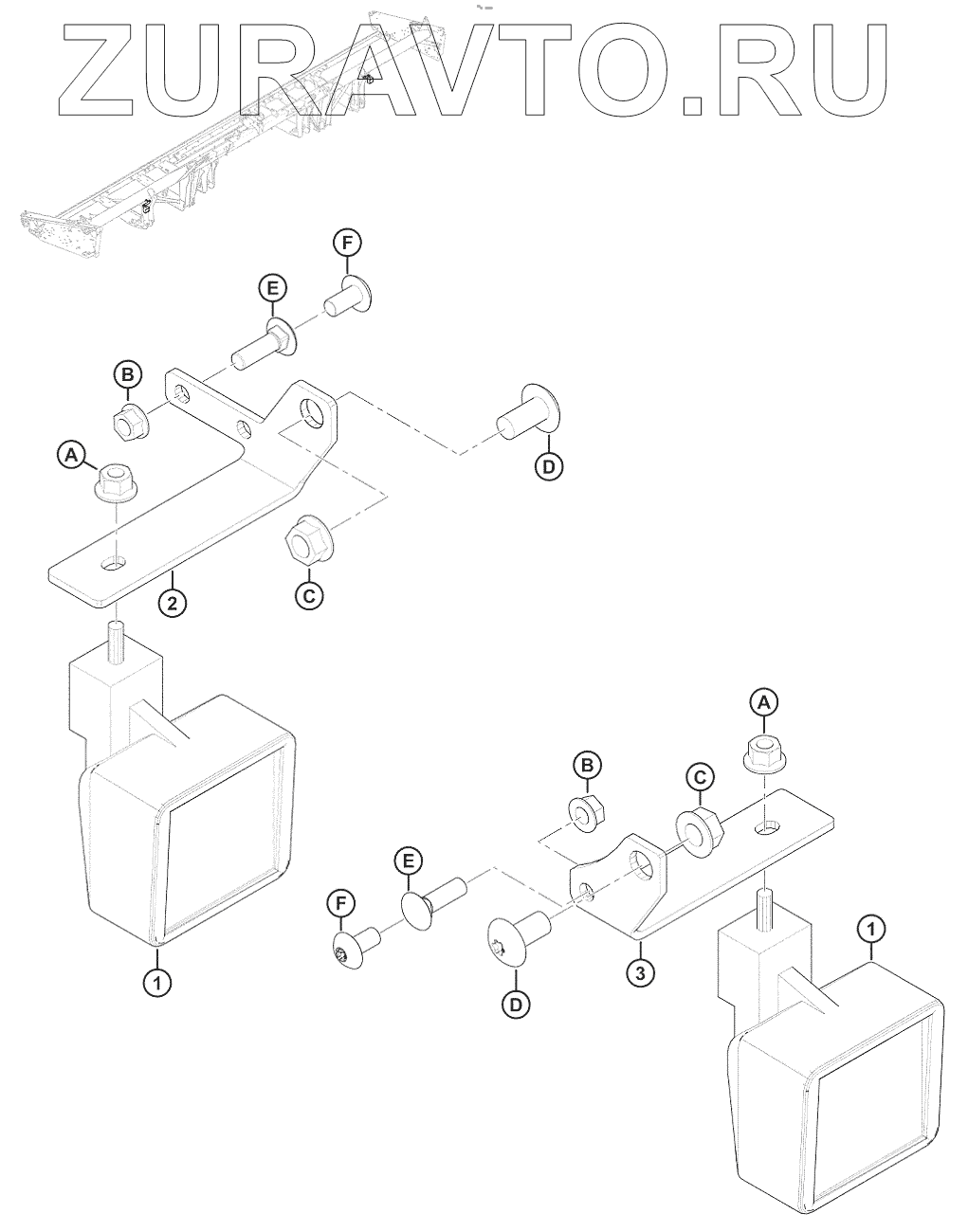 ZURAVTO.RU

F
E
B
D
A
C
2
1
A
B
C
E
F
D
3
1