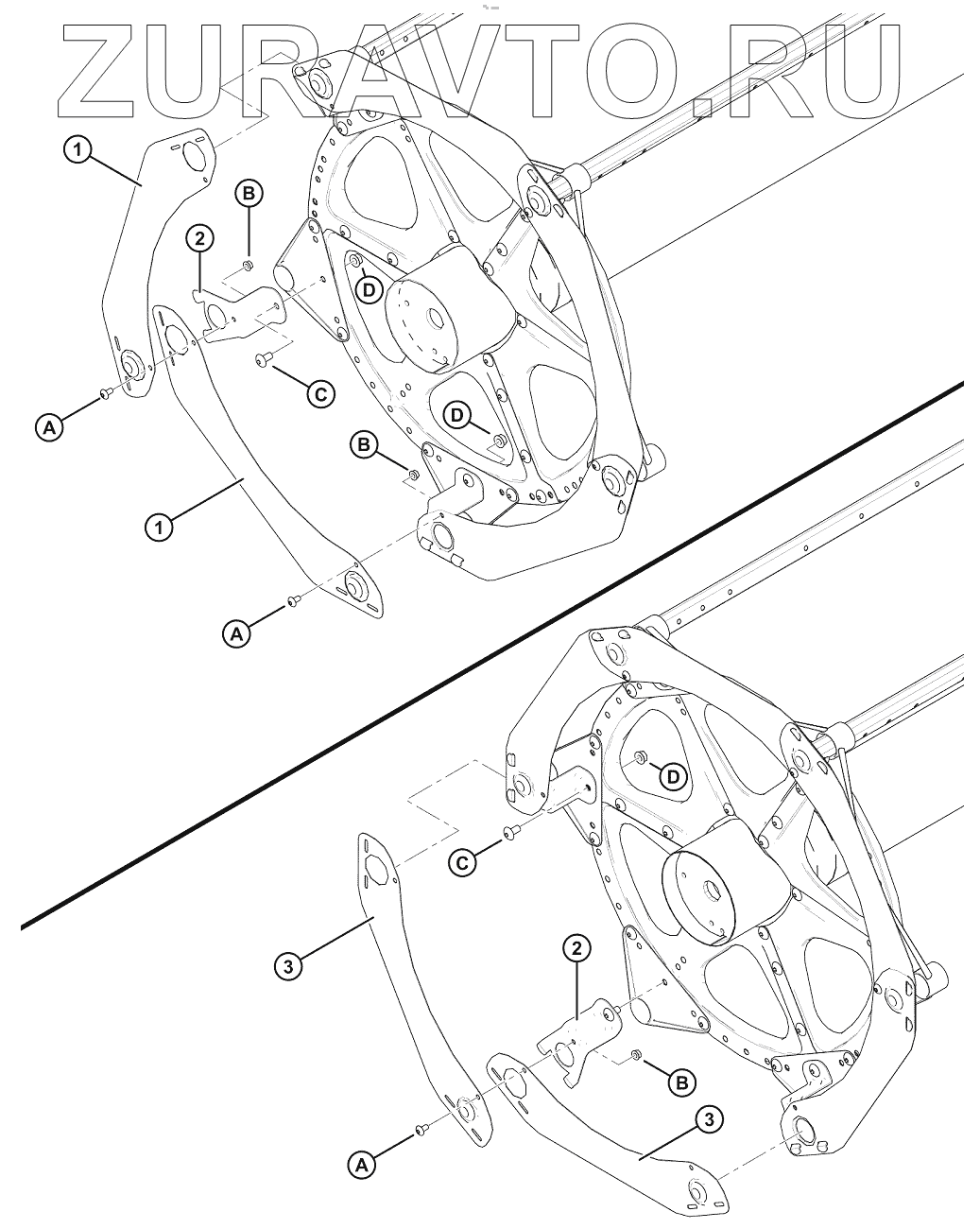 ZURAVTO.RU

1
B
2
D
C
A
D
B
1
A

D
C
3
2
B
3
A