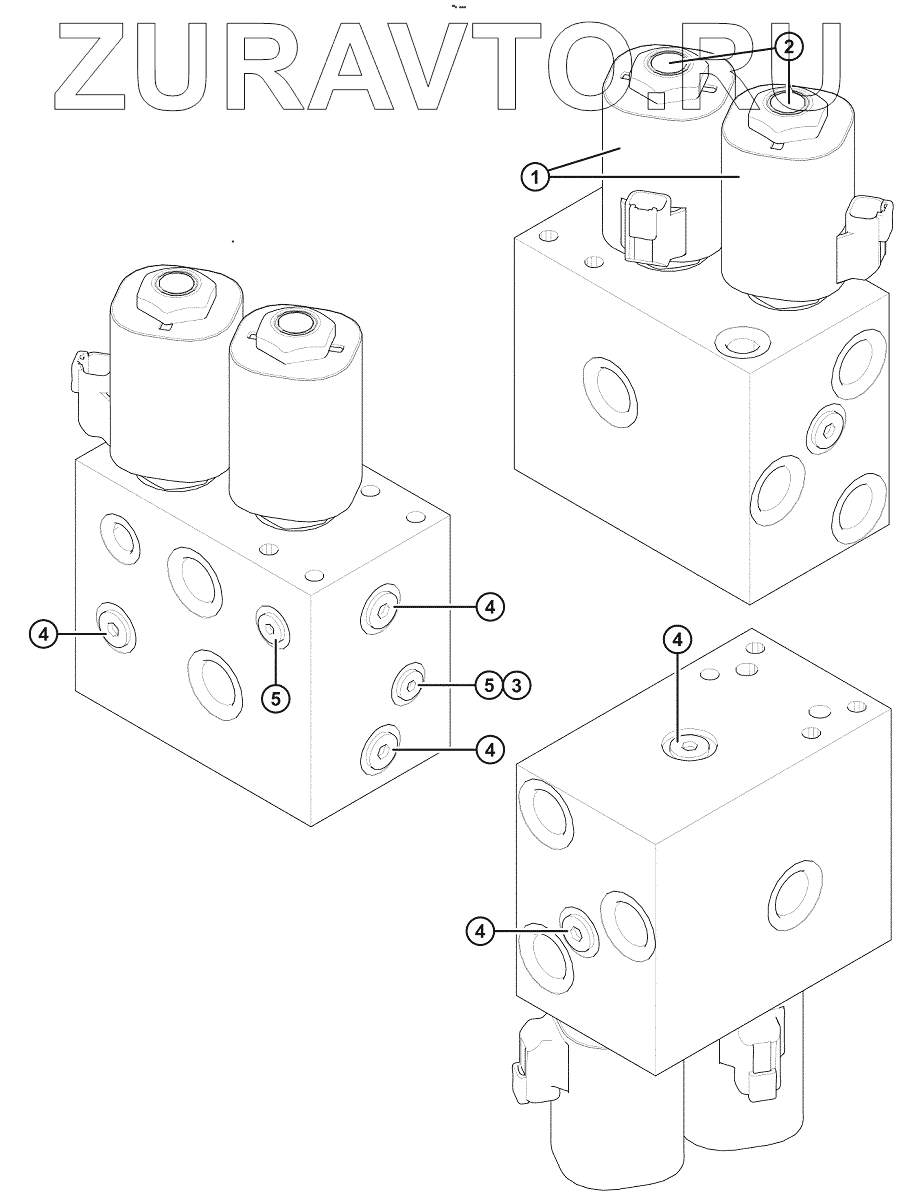 ZURAVTO.RU

2
1
4
4
5
5 3
4
4
4