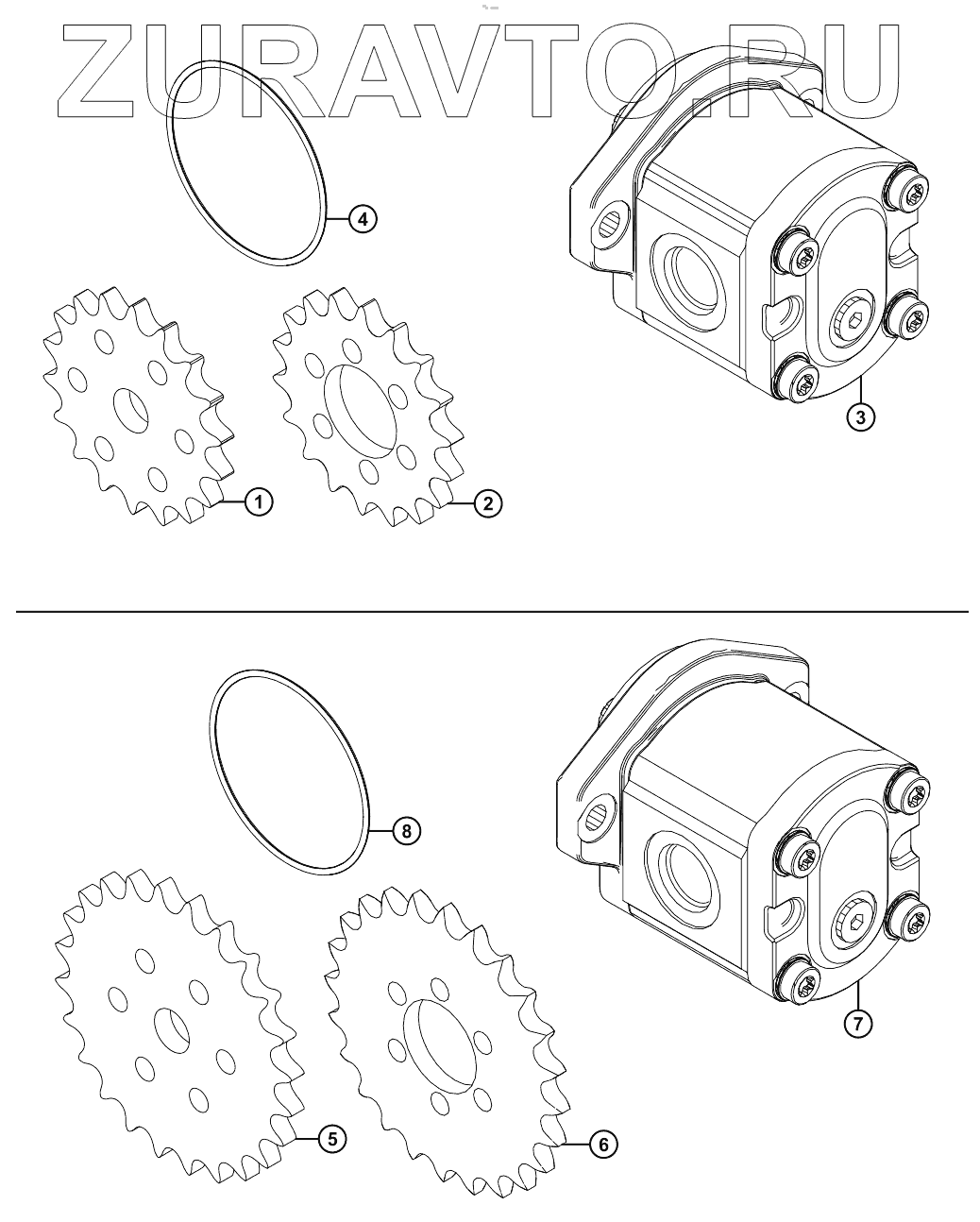 ZURAVTO.RU

4

3

1

2

8

7

5

6