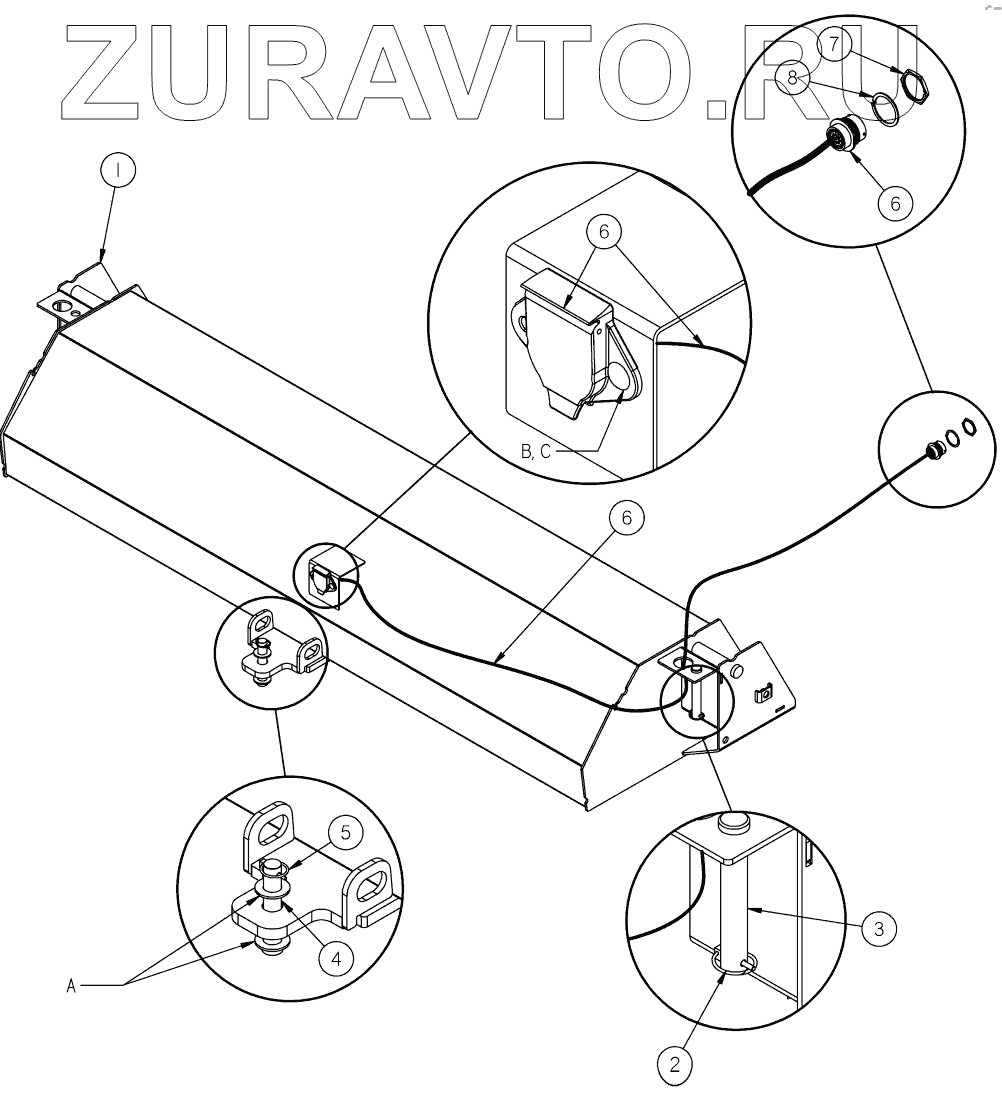 ZURAVTO.RU

7
8
6
1
6
B, C
6
5
4
A
3
2