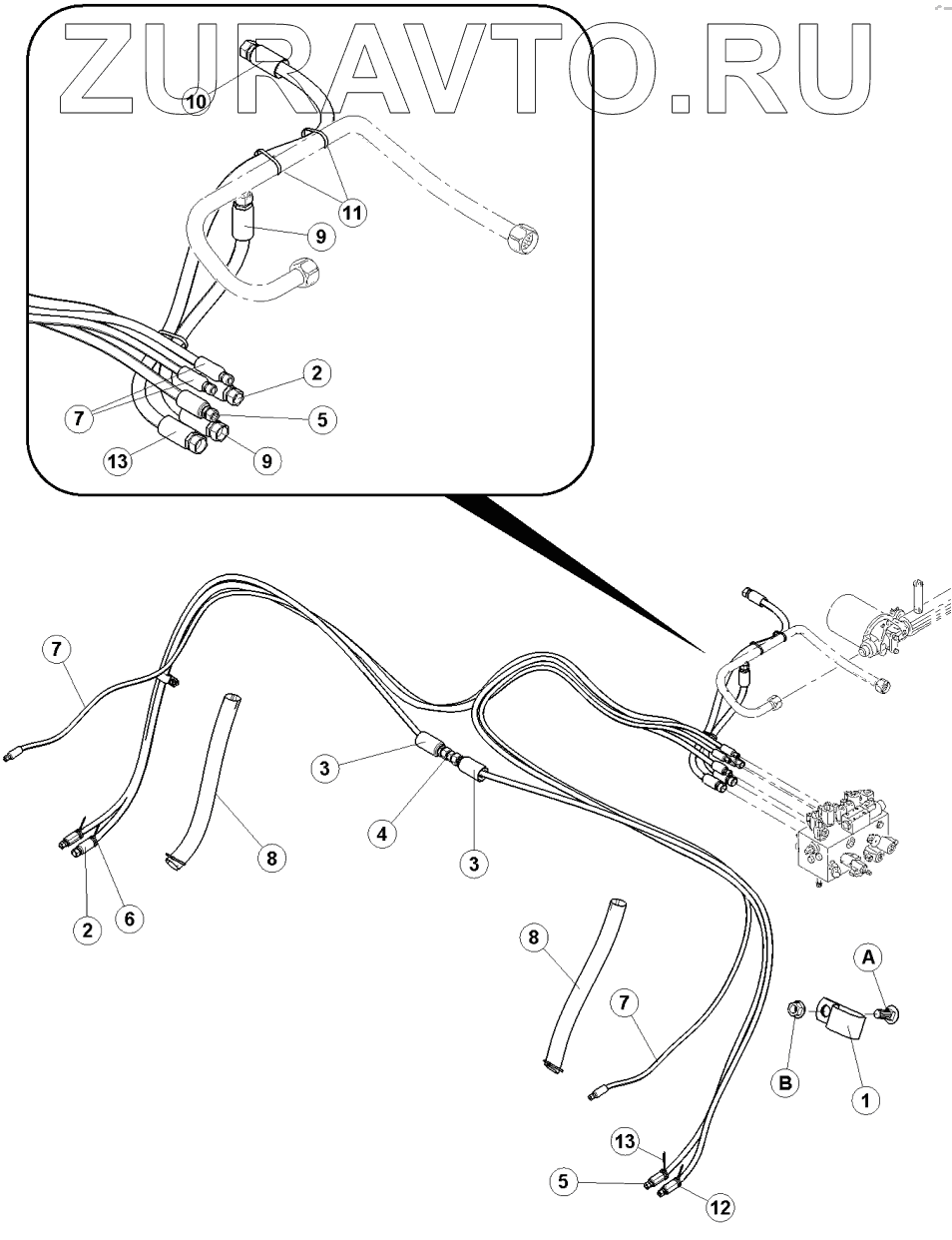 ZURAVTO.RU

10
11
9
2
7
5
13
9

7
3
4
3
8
2
6
8
7
A
B
1
13
5
12