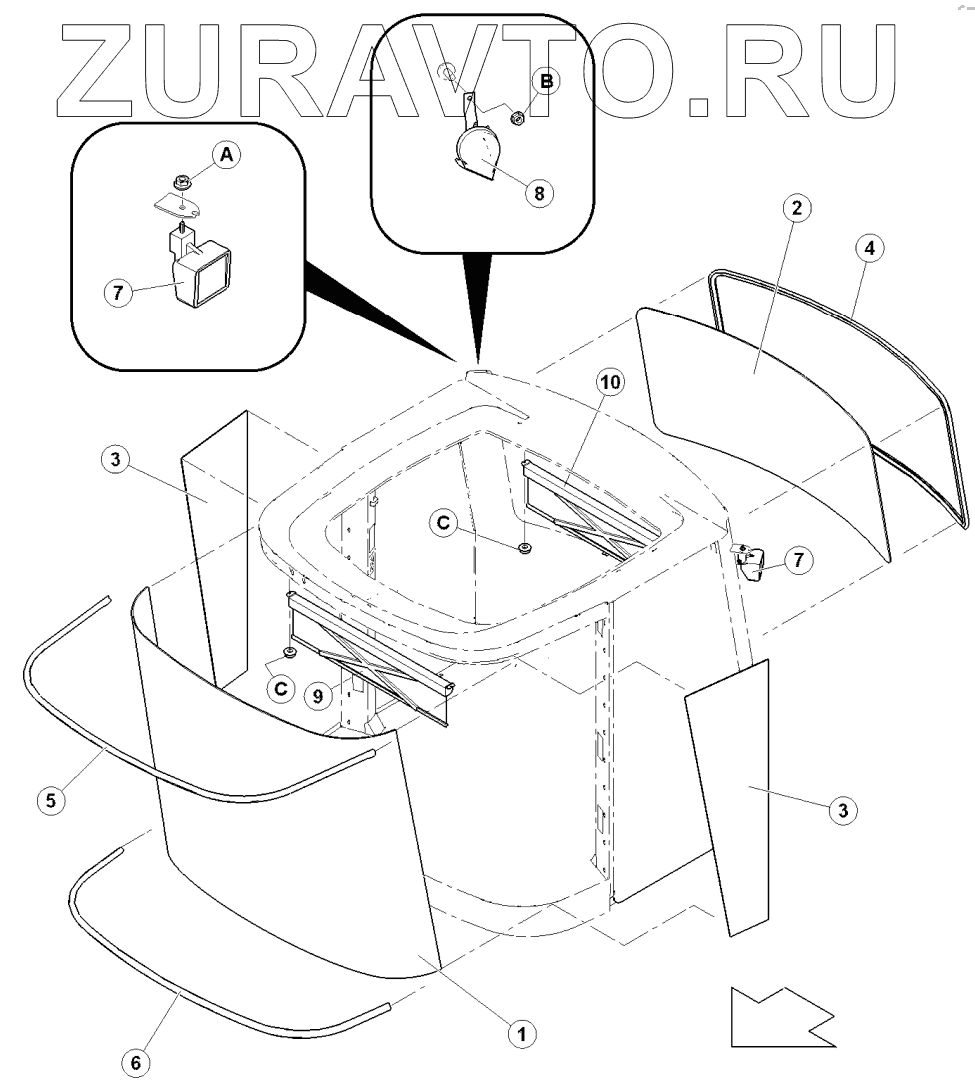 ZURAVTO.RU

A
7
B
8
2
4
10
3
C
7
C
9
5
3
6
1