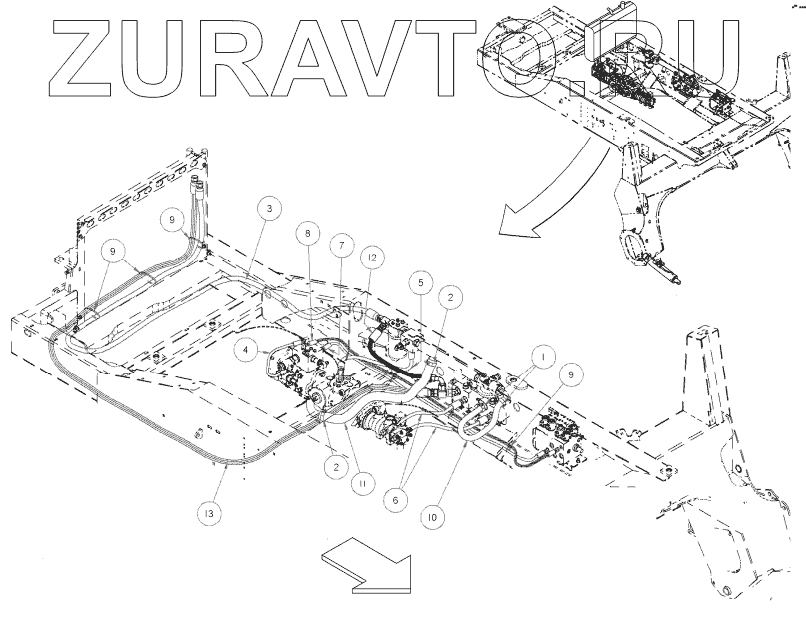 ZURAVTO.RU

9
3
9
8
7
12
5
2
4
1
9
2
11
6
10
13