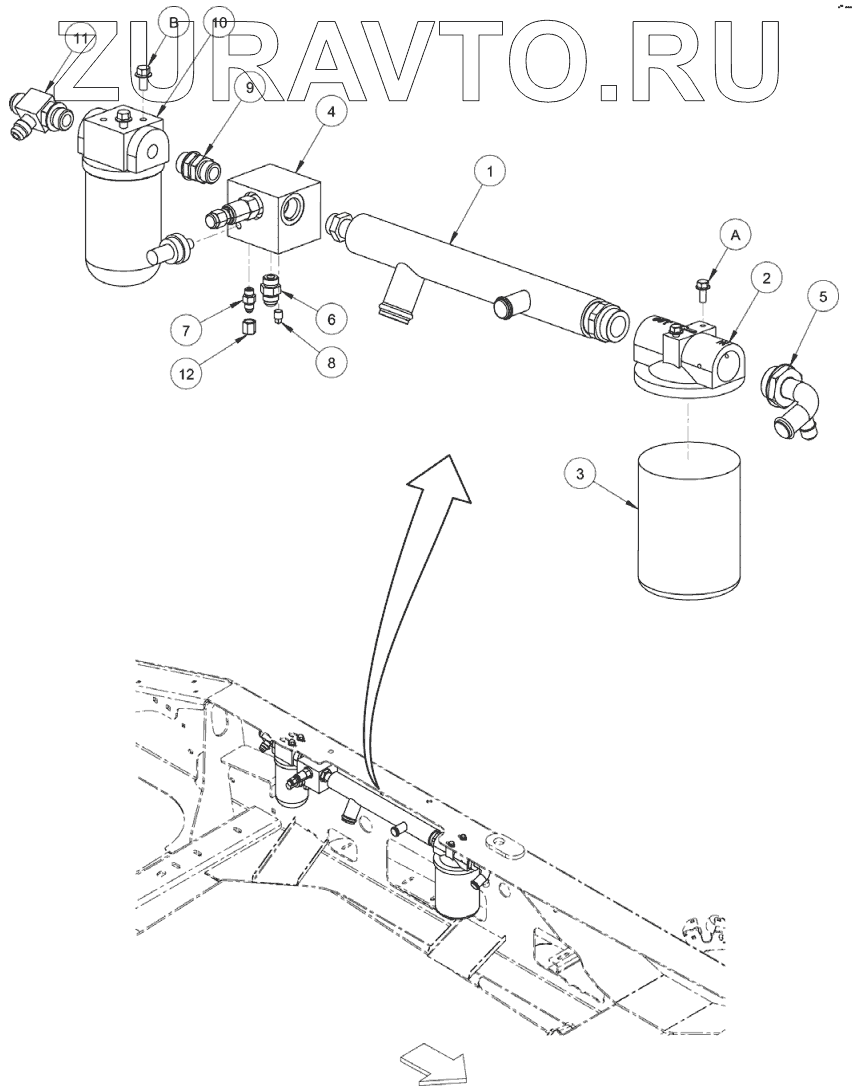 ZURAVTO.RU

11
B
10
9
4
1
A
2
5
7
6
12
8
3